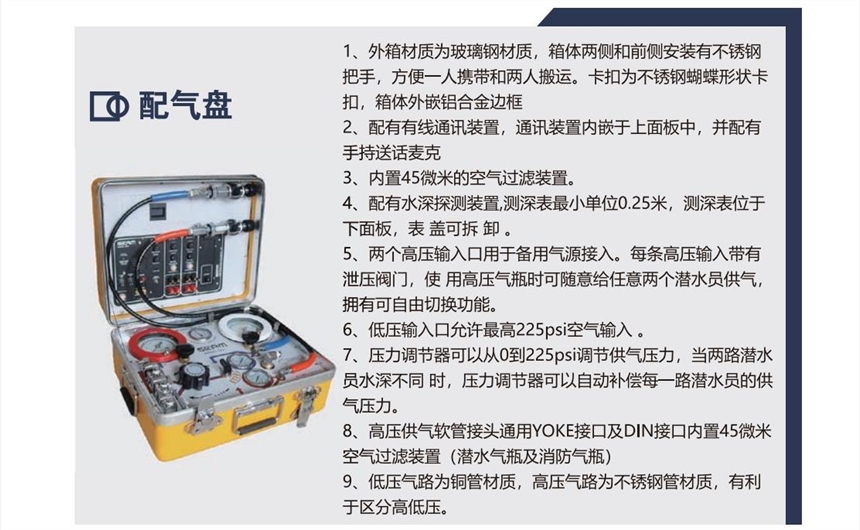 配气盘

1、外箱材质为玻璃钢材质，箱体两侧和前侧安装有不锈钢把手，方便一人携带和两人搬运。卡扣为不锈钢蝴蝶形状卡扣，箱体外嵌铝合金边框

2、配有有线通讯装置，通讯装置内嵌于上面板中，并配有手持送话麦克

3、内置45微米的空气过滤装置。

4、配有水深探测装置,测深表最小单位0.25米，测深表位于下面板，表 盖可拆 卸 。

5、两个高压输入口用于备用气源接入。每条高压输入带有泄压阀门，使 用高压气瓶时可随意给任意两个潜水员供气，拥有可自由切换功能。

6、低压输入口允许最高225psi空气输入 。

7、压力调节器可以从0到225psi调节供气压力，当两路潜水员水深不同 时，压力调节器可以自动补偿每一路潜水员的供气压力。

8、高压供气软管接头通用YOKE接口及DIN接口内置45微米空气过滤装置（潜水气瓶及消防气瓶）

9、低压气路为铜管材质，高压气路为不锈钢管材质，有利于区分高低压。