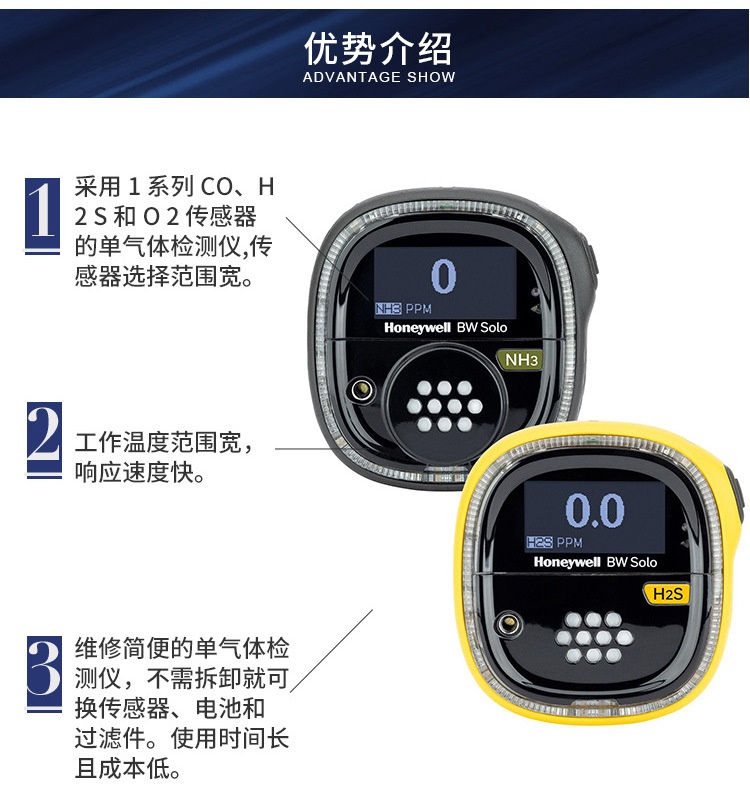 优势介绍
ADVANTAGE SHOW

1
采用 1 系列 CO、H 2 S 和 O 2 传感器的单气体检测仪,传感器选择范围宽。

2
工作温度范围宽，响应速度快。

3
维修简便的单气体检测仪，不需拆卸就可换传感器、电池和过滤件。使用时间长且成本低。

0
NH3 PPM
Honeywell BW Solo
NH3

0.0
H2S PPM
Honeywell BW Solo
H2S