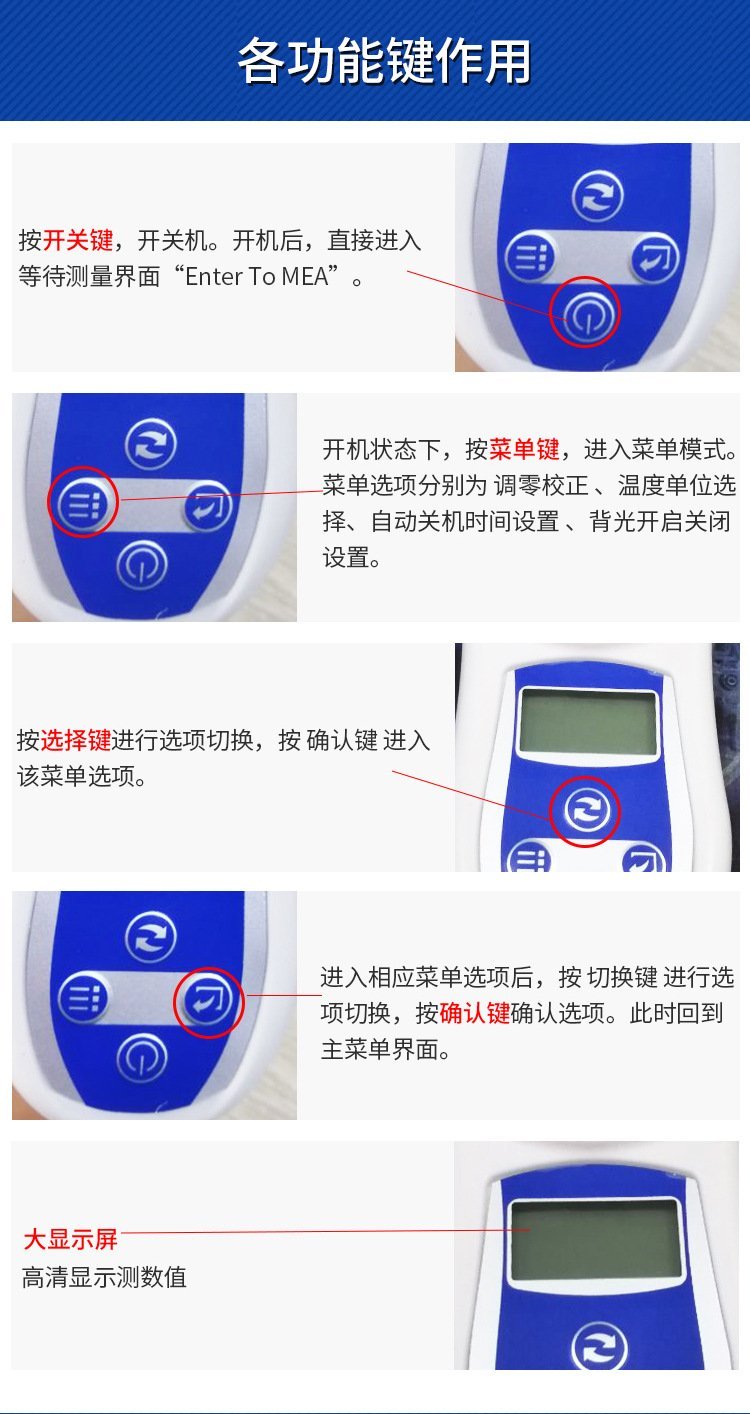 各功能键作用

按开关键，开关机。开机后，直接进入等待测量界面“Enter To MEA”。

开机状态下，按菜单键，进入菜单模式。菜单选项分别为 调零校正 、温度单位选择、自动关机时间设置 、背光开启关闭设置。

按选择键进行选项切换，按 确认键 进入该菜单选项。

进入相应菜单选项后，按 切换键 进行选项切换，按确认键确认选项。此时回到主菜单界面。

大显示屏
高清显示测数值