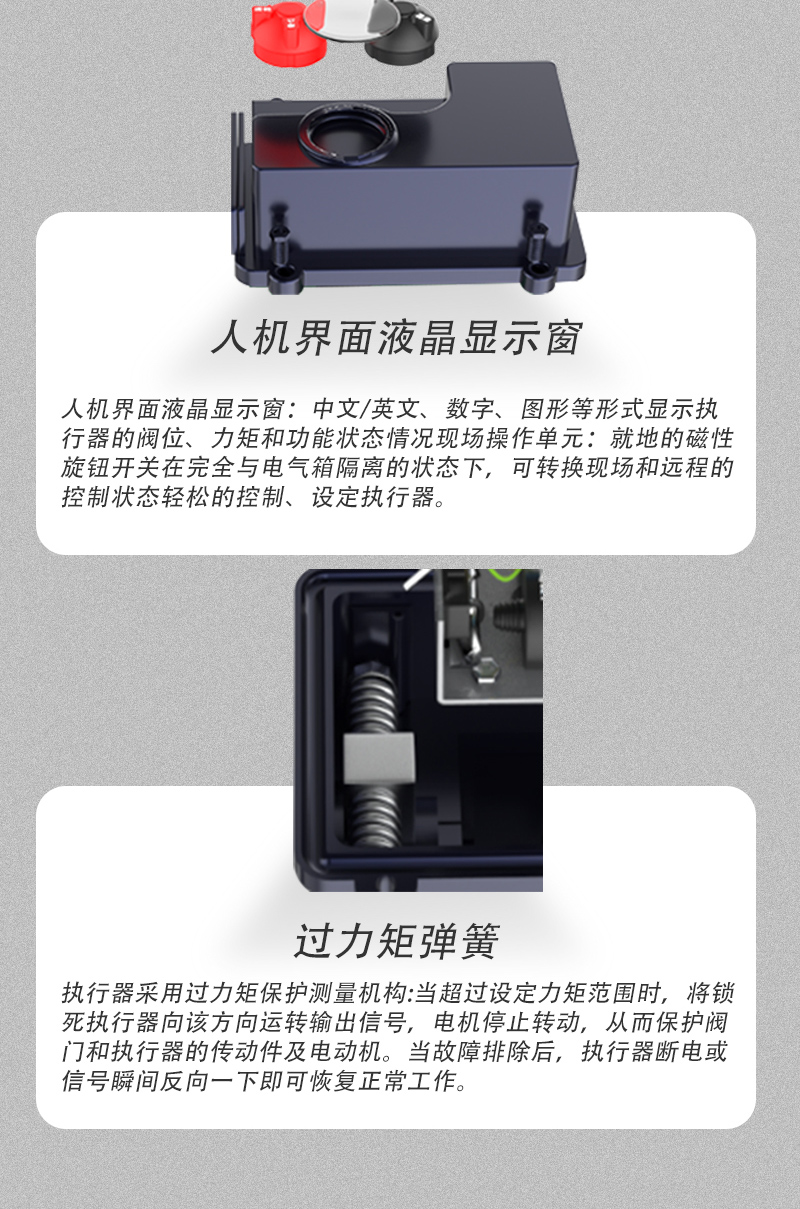 人机界面液晶显示窗

人机界面液晶显示窗：中文/英文、数字、图形等形式显示执行器的阀位、力矩和功能状态情况现场操作单元：就地的磁性旋钮开关在完全与电气箱隔离的状态下，可转换现场和远程的控制状态轻松的控制、设定执行器。

过力矩弹簧

执行器采用过力矩保护测量机构:当超过设定力矩范围时，将锁死执行器向该方向运转输出信号，电机停止转动，从而保护阀门和执行器的传动件及电动机。当故障排除后，执行器断电或信号瞬间反向一下即可恢复正常工作。