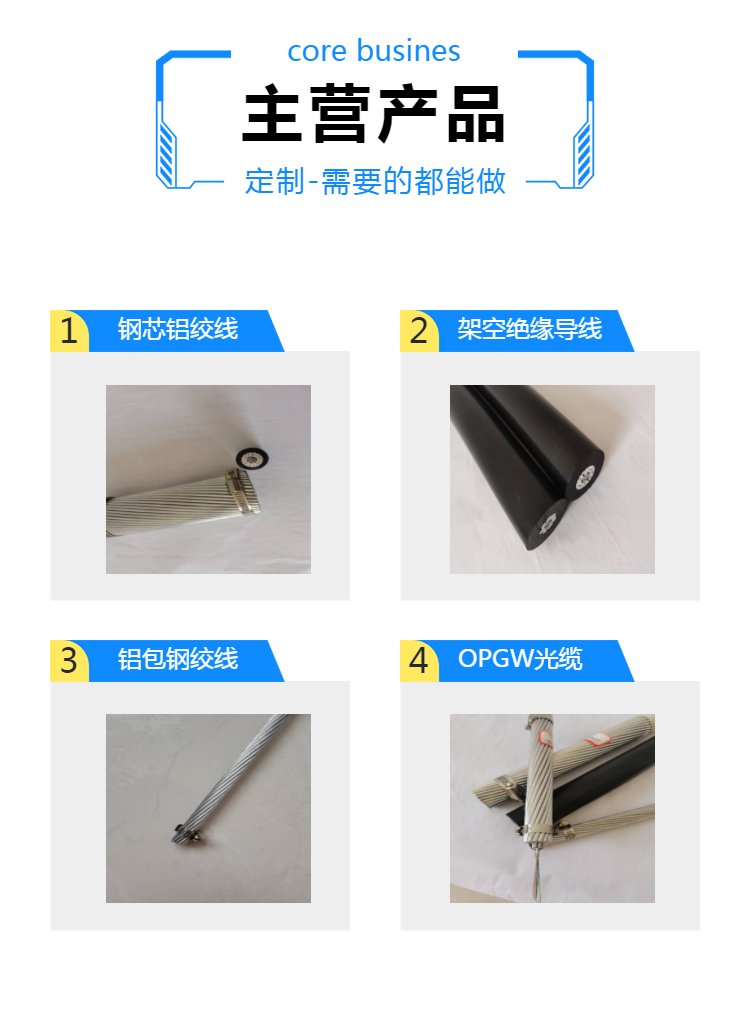 core busines

主营产品

定制-需要的都能做

1 钢芯铝绞线

2 架空绝缘导线

3 铝包钢绞线

4 OPGW光缆