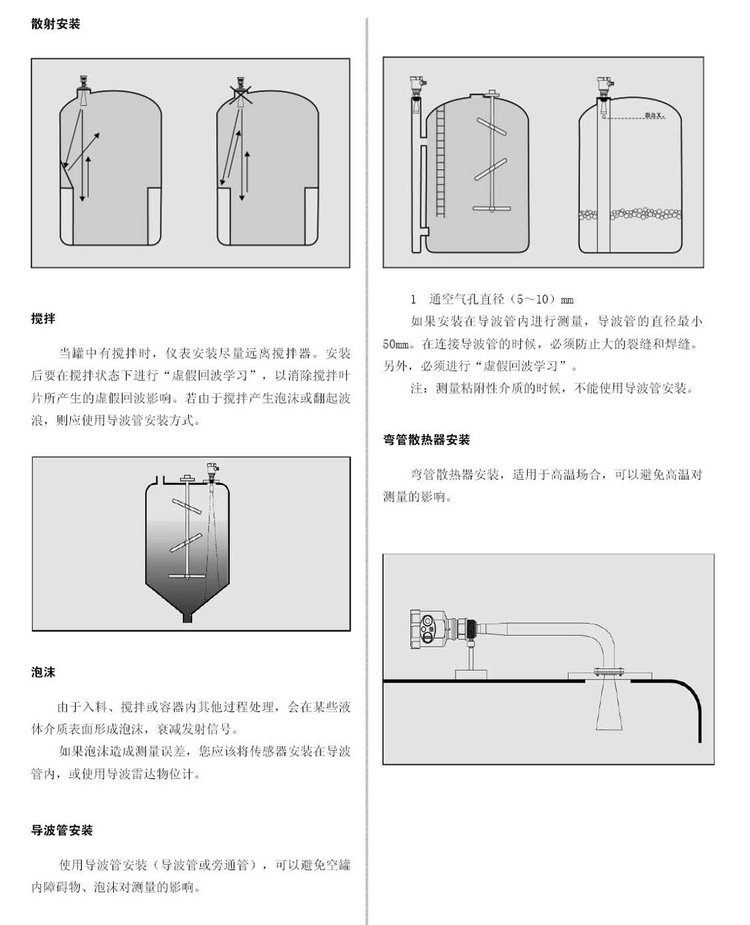 散射安装

搅拌

当罐中有搅拌时，仪表安装尽量远离搅拌器。安装后要在搅拌状态下进行“虚假回波学习”，以消除搅拌叶片所产生的虚假回波影响。若由于搅拌产生泡沫或翻起波浪，则应使用导波管安装方式。

泡沫

由于入料、搅拌或容器内其他过程处理，会在某些液体介质表面形成泡沫，衰减发射信号。

如果泡沫造成测量误差，您应该将传感器安装在导波管内，或使用导波雷达物位计。

导波管安装

使用导波管安装（导波管或旁通管），可以避免空罐内障碍物、泡沫对测量的影响。

max.

1　通空气孔直径（5~10）mm

如果安装在导波管内进行测量，导波管的直径最小50mm。在连接导波管的时候，必须防止大的裂缝和焊缝。另外，必须进行“虚假回波学习”。

注：测量粘附性介质的时候，不能使用导波管安装。

弯管散热器安装

弯管散热器安装，适用于高温场合，可以避免高温对测量的影响。