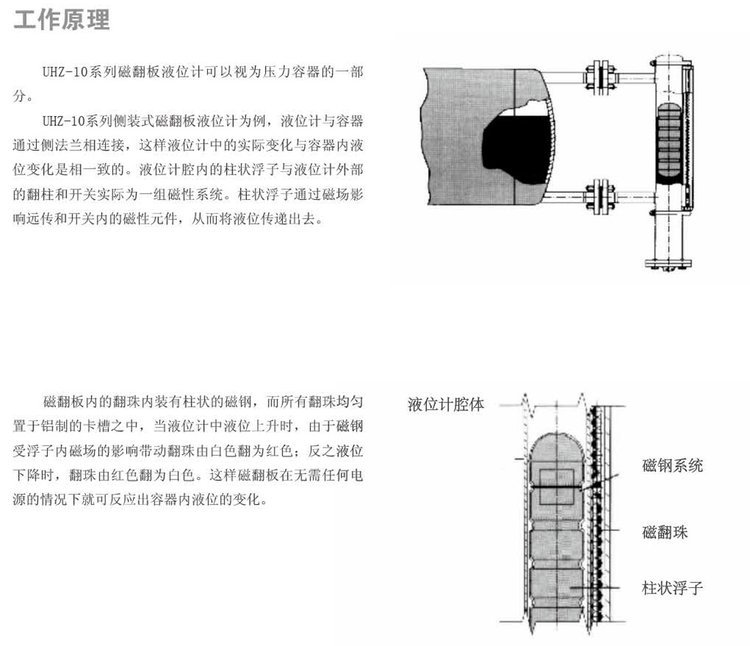 工作原理

UHZ-10系列磁翻板液位计可以视为压力容器的一部分。

UHZ-10系列侧装式磁翻板液位计为例，液位计与容器通过侧法兰相连接，这样液位计中的实际变化与容器内液位变化是相一致的。液位计腔内的柱状浮子与液位计外部的翻柱和开关实际为一组磁性系统。柱状浮子通过磁场影响远传和开关内的磁性元件，从而将液位传递出去。

磁翻板内的翻珠内装有柱状的磁钢，而所有翻珠均匀置于铝制的卡槽之中，当液位计中液位上升时，由于磁钢受浮子内磁场的影响带动翻珠由白色翻为红色；反之液位下降时，翻珠由红色翻为白色。这样磁翻板在无需任何电源的情况下就可反应出容器内液位的变化。

液位计腔体

磁钢系统

磁翻珠

柱状浮子