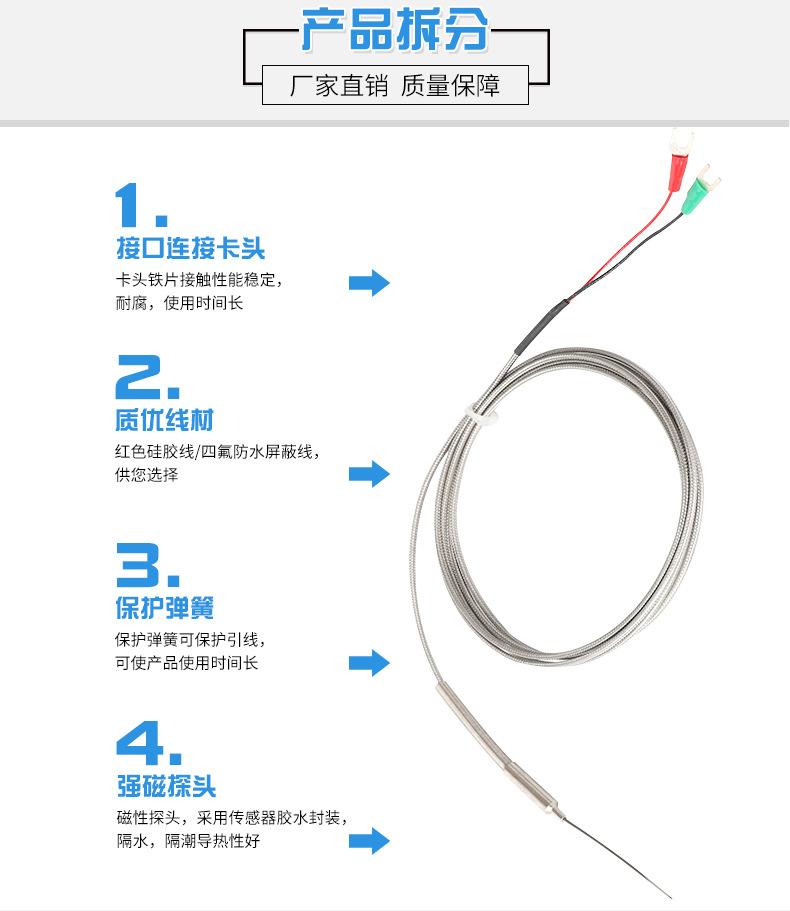 产品拆分

厂家直销 质量保障

1.
接口连接卡头
卡头铁片接触性能稳定，耐腐，使用时间长

2.
质优线材
红色硅胶线/四氟防水屏蔽线，供您选择

3.
保护弹簧
保护弹簧可保护引线，可使产品使用时间长

4.
强磁探头
磁性探头，采用传感器胶水封装，隔水，隔潮导热性好