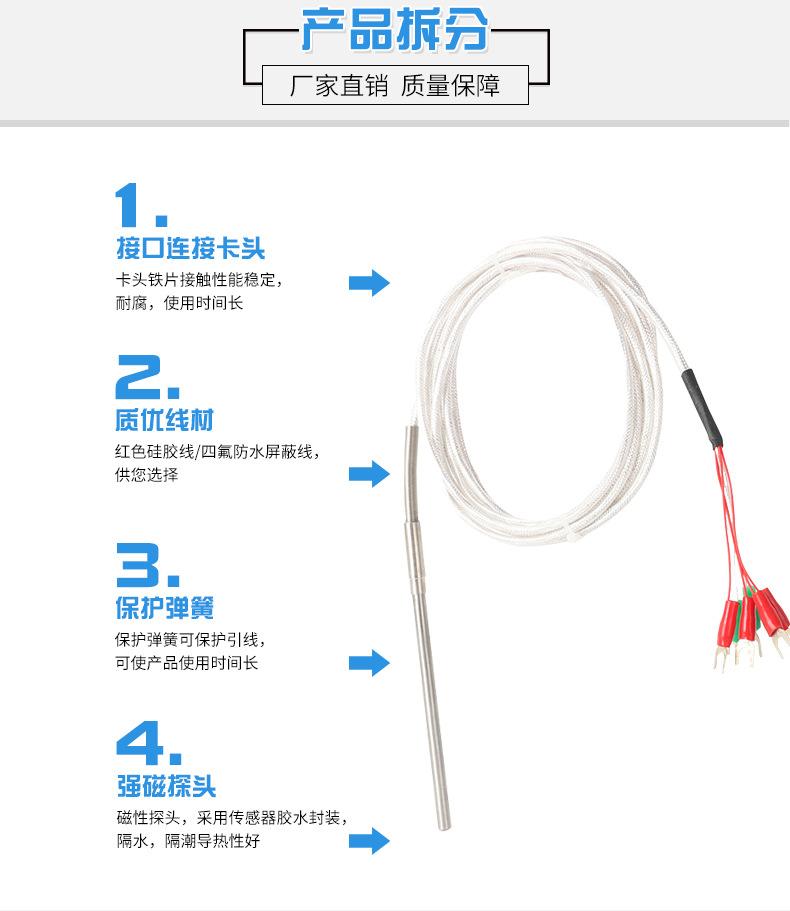 产品拆分

厂家直销 质量保障

1.
接口连接卡头
卡头铁片接触性能稳定，耐腐，使用时间长

2.
质优线材
红色硅胶线/四氟防水屏蔽线，供您选择

3.
保护弹簧
保护弹簧可保护引线，可使产品使用时间长

4.
强磁探头
磁性探头，采用传感器胶水封装，隔水，隔潮导热性好