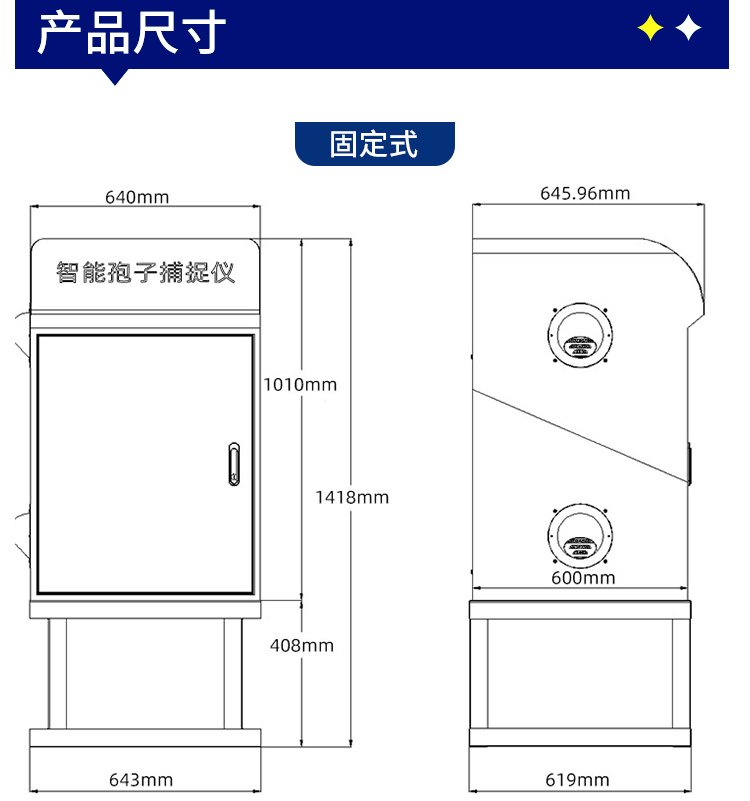 产品尺寸

固定式

640mm

智能孢子捕捉仪

1010mm

1418mm

408mm

643mm

645.96mm

600mm

619mm