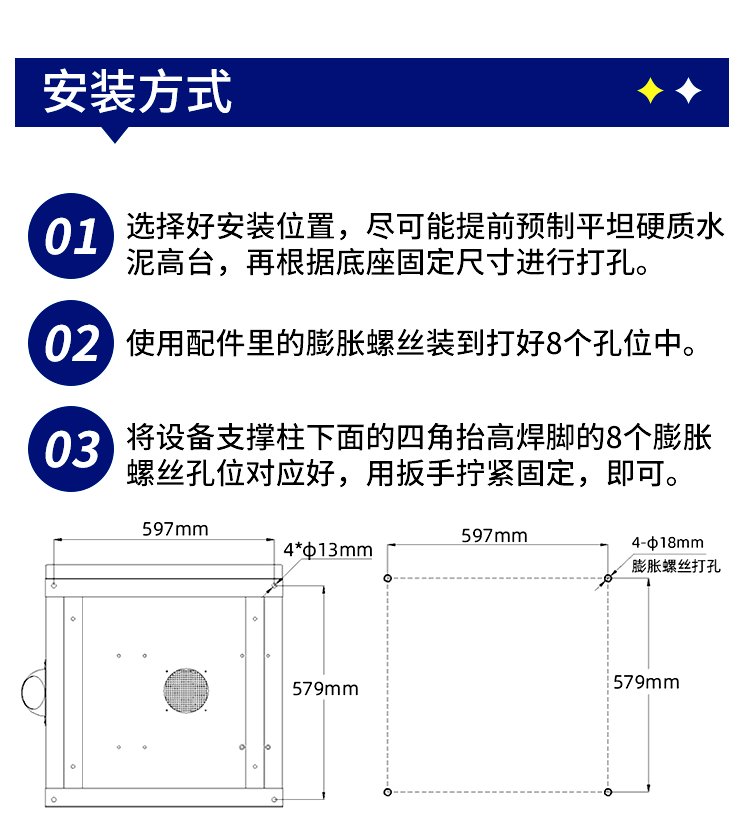 安装方式

01 选择好安装位置，尽可能提前预制平坦硬质水泥高台，再根据底座固定尺寸进行打孔。

02 使用配件里的膨胀螺丝装到打好8个孔位中。

03 将设备支撑柱下面的四角抬高焊脚的8个膨胀螺丝孔位对应好，用扳手拧紧固定，即可。

597mm
4*ϕ13mm
579mm

597mm
4-ϕ18mm
膨胀螺丝打孔
579mm