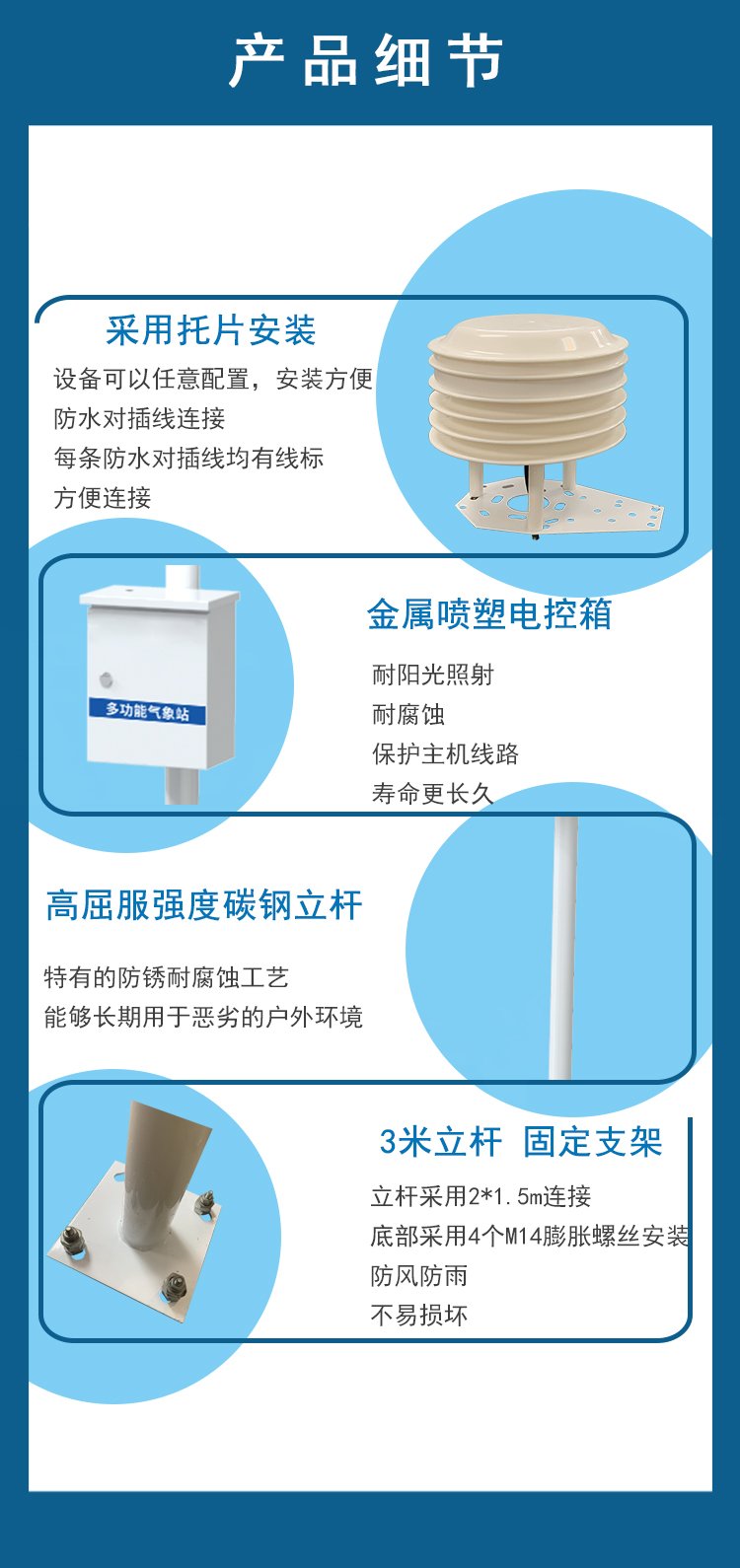 产品细节

采用托片安装

设备可以任意配置，安装方便
防水对插线连接
每条防水对插线均有线标
方便连接

多功能气象站

金属喷塑电控箱

耐阳光照射
耐腐蚀
保护主机线路
寿命更长久

高屈服强度碳钢立杆

特有的防锈耐腐蚀工艺
能够长期用于恶劣的户外环境

3米立杆 固定支架

立杆采用2*1.5m连接
底部采用4个M14膨胀螺丝安装
防风防雨
不易损坏