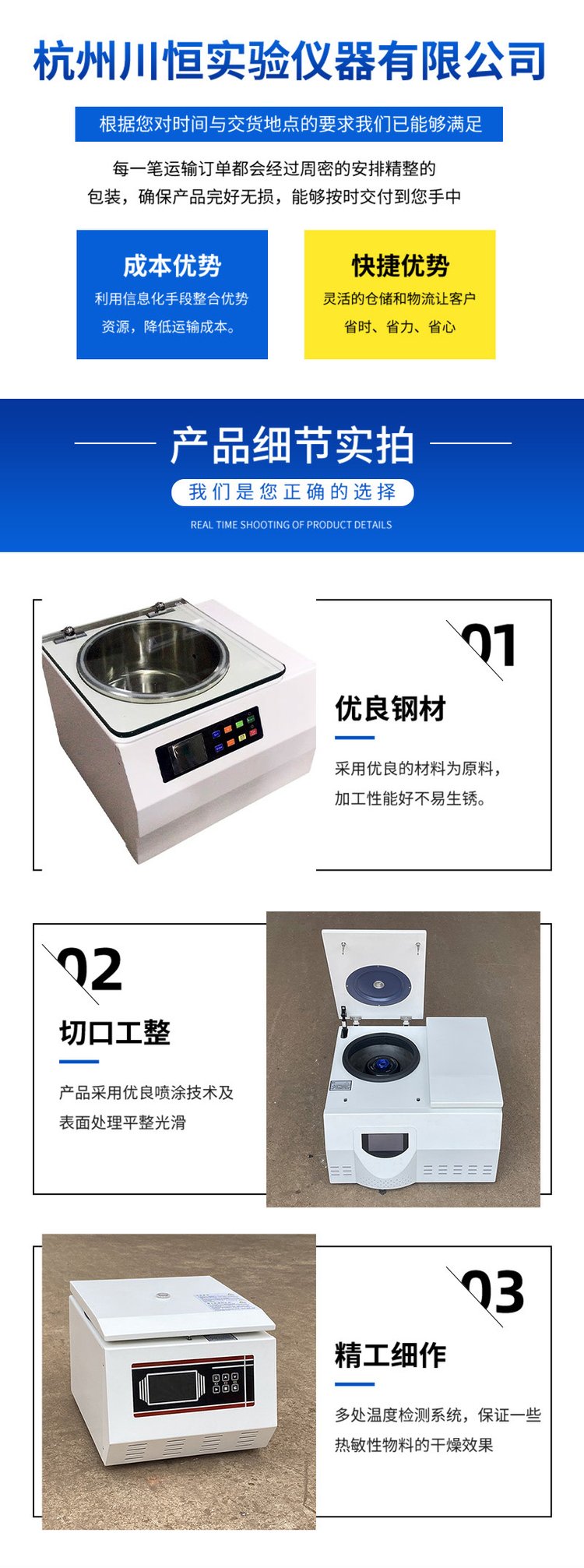 杭州川恒实验仪器有限公司

根据您对时间与交货地点的要求我们已能够满足

每一笔运输订单都会经过周密的安排精整的包装，确保产品完好无损，能够按时交付到您手中

成本优势
利用信息化手段整合优势资源，降低运输成本。

快捷优势
灵活的仓储和物流让客户省时、省力、省心

产品细节实拍
我们是您正确的选择
REAL TIME SHOOTING OF PRODUCT DETAILS

01
优良钢材
采用优良的材料为原料，加工性能好不易生锈。

02
切口工整
产品采用优良喷涂技术及表面处理平整光滑

03
精工细作
多处温度检测系统，保证一些热敏性物料的干燥效果