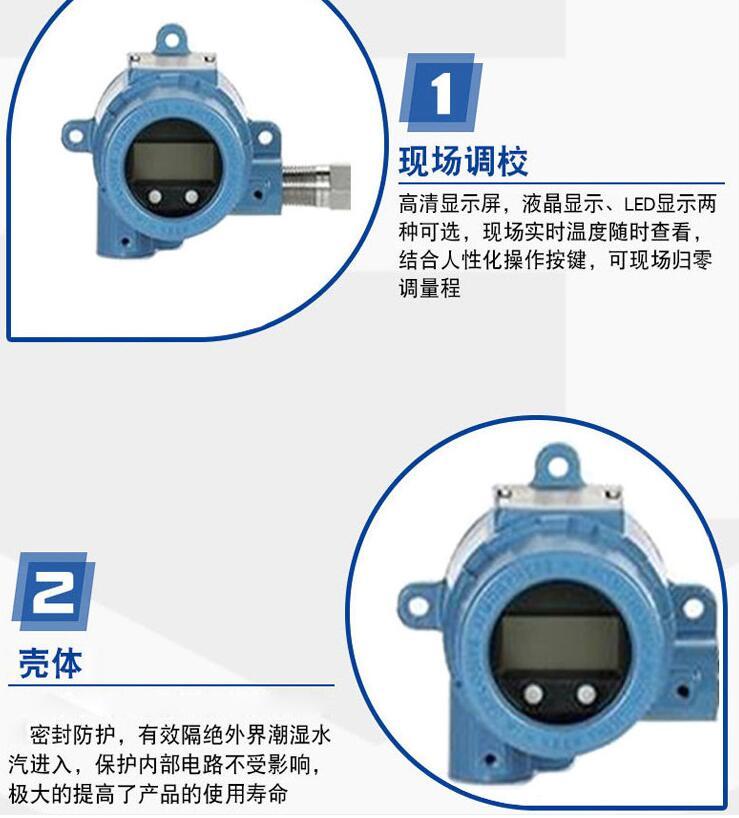 1

现场调校

高清显示屏，液晶显示、LED显示两种可选，现场实时温度随时查看，结合人性化操作按键，可现场归零调量程

2

壳体

密封防护，有效隔绝外界潮湿水汽进入，保护内部电路不受影响，极大的提高了产品的使用寿命