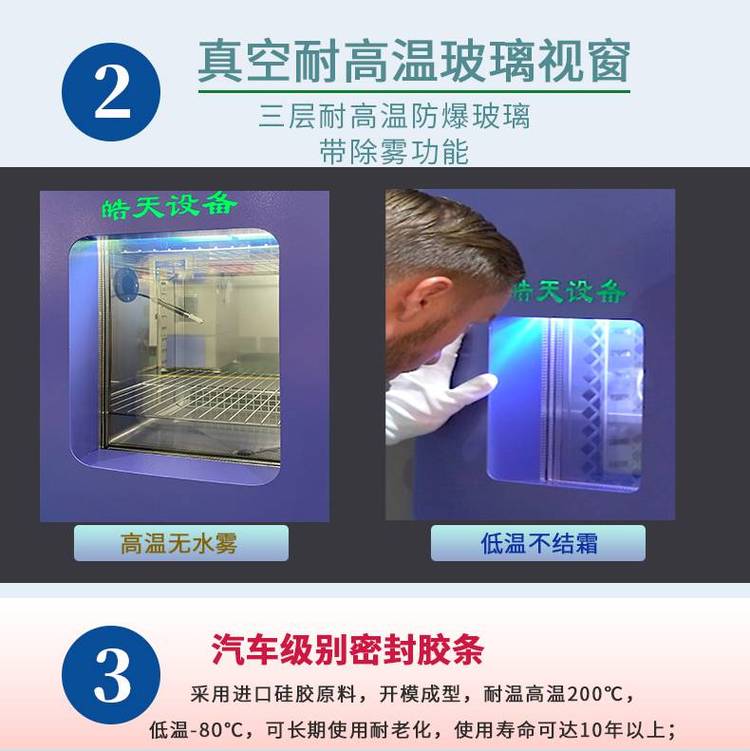 2

真空耐高温玻璃视窗

三层耐高温防爆玻璃
带除雾功能

皓天设备

皓天设备

高温无水雾

低温不结霜

3

汽车级别密封胶条

采用进口硅胶原料，开模成型，耐温高温200℃，
低温-80℃，可长期使用耐老化，使用寿命可达10年以上；