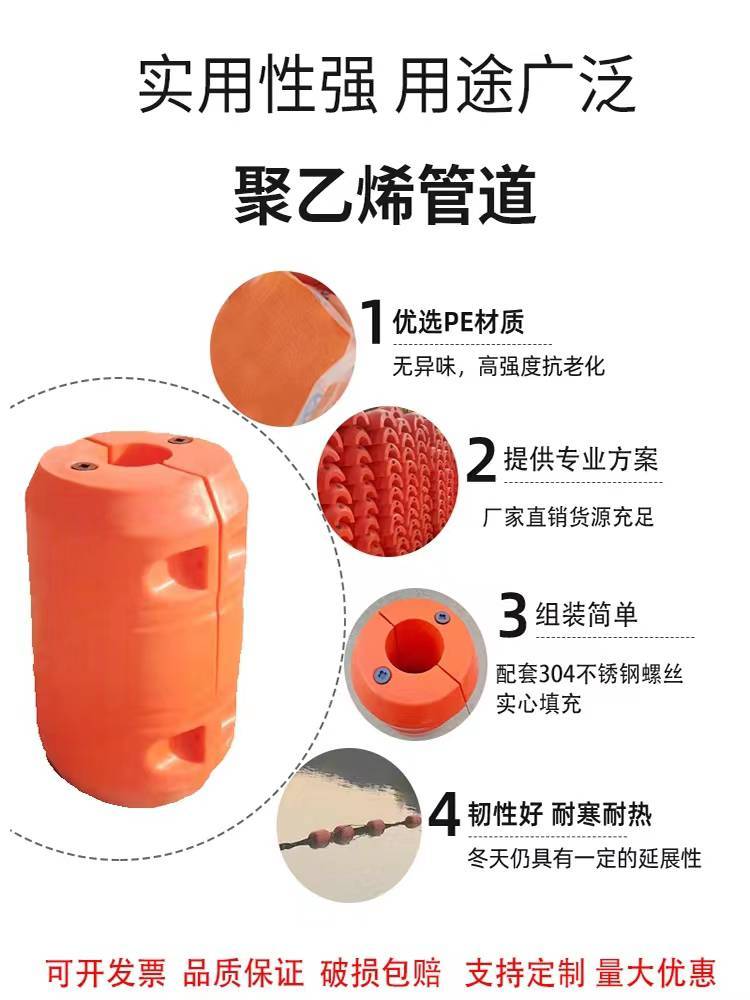 实用性强 用途广泛

聚乙烯管道

1 优选PE材质

无异味，高强度抗老化

2 提供专业方案

厂家直销货源充足

3 组装简单

配套304不锈钢螺丝
实心填充

4 韧性好 耐寒耐热

冬天仍具有一定的延展性

可开发票 品质保证 破损包赔 支持定制 量大优惠