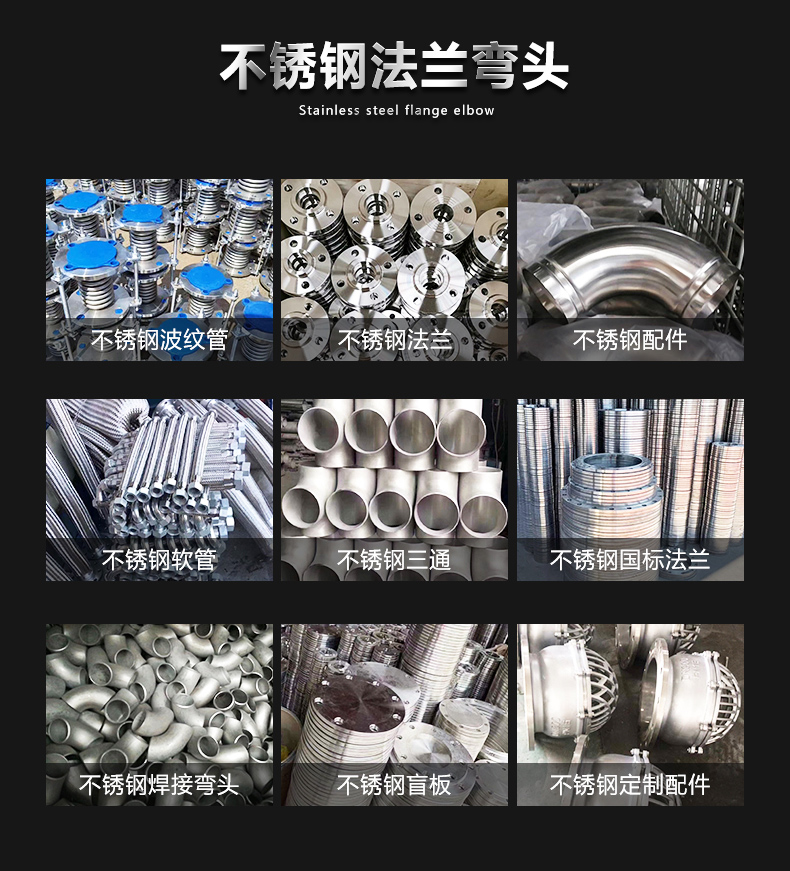 不锈钢法兰弯头

Stainless steel flange elbow

不锈钢波纹管

不锈钢法兰

不锈钢配件

不锈钢软管

不锈钢三通

不锈钢国标法兰

不锈钢焊接弯头

不锈钢盲板

不锈钢定制配件