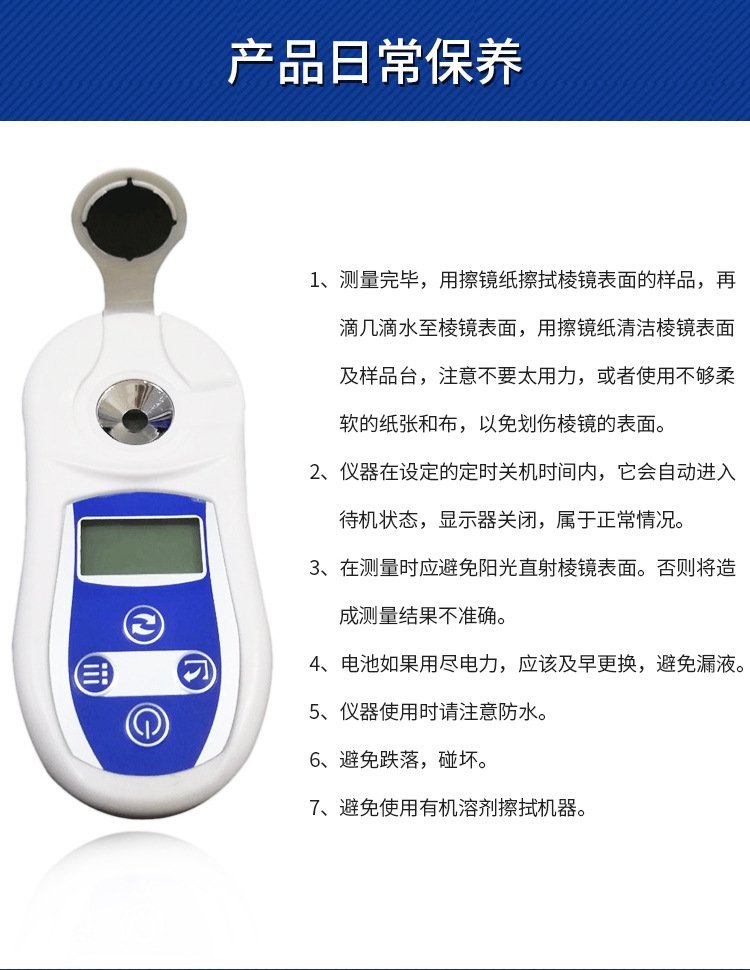 产品日常保养

1、测量完毕，用擦镜纸擦拭棱镜表面的样品，再滴几滴水至棱镜表面，用擦镜纸清洁棱镜表面及样品台，注意不要太用力，或者使用不够柔软的纸张和布，以免划伤棱镜的表面。

2、仪器在设定的定时关机时间内，它会自动进入待机状态，显示器关闭，属于正常情况。

3、在测量时应避免阳光直射棱镜表面。否则将造成测量结果不准确。

4、电池如果用尽电力，应该及早更换，避免漏液。

5、仪器使用时请注意防水。

6、避免跌落，碰坏。

7、避免使用有机溶剂擦拭机器。