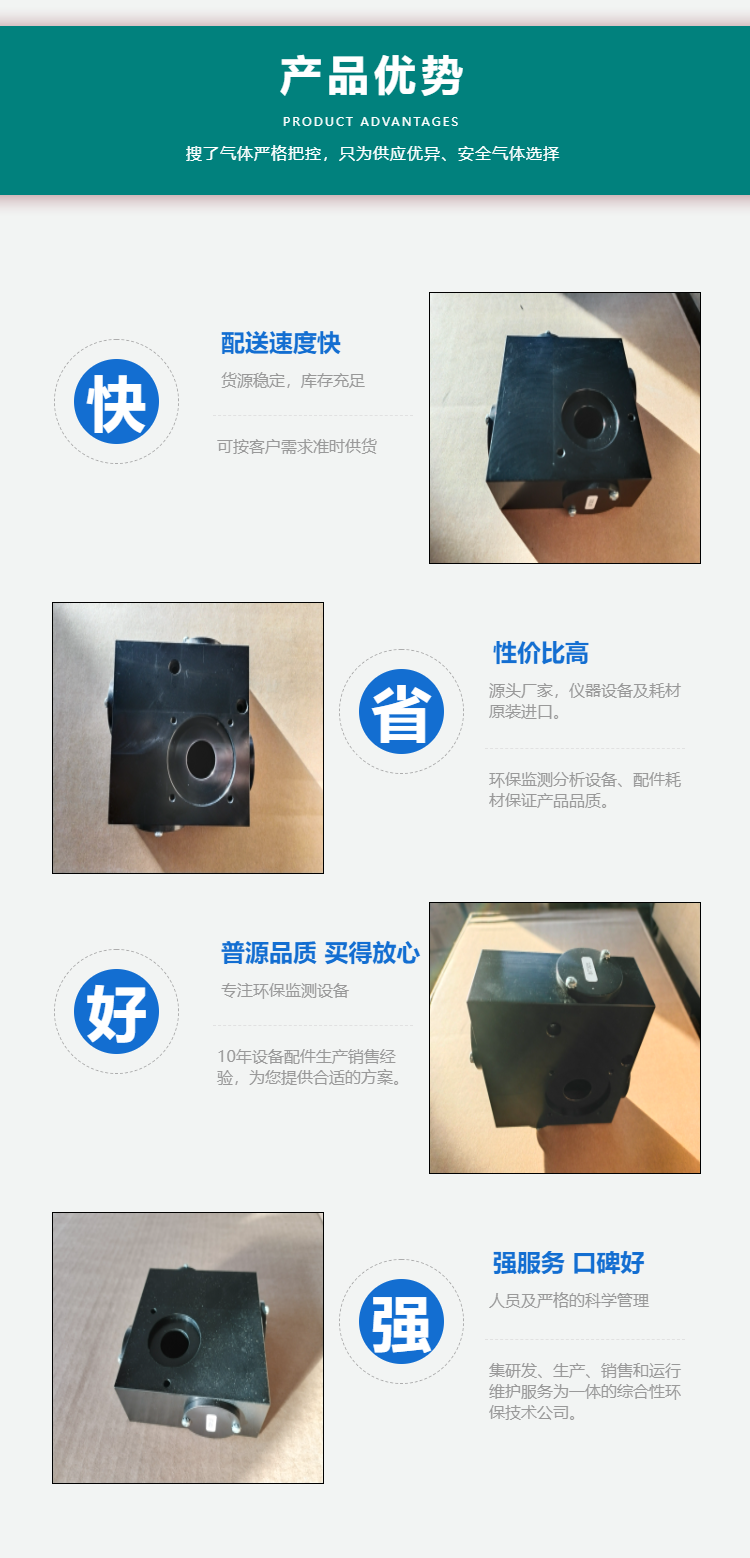 产品优势

PRODUCT ADVANTAGES

搜了气体严格把控，只为供应优异、安全气体选择

快

配送速度快

货源稳定，库存充足

可按客户需求准时供货

省

性价比高

源头厂家，仪器设备及耗材原装进口。

环保监测分析设备、配件耗材保证产品品质。

好

普源品质 买得放心

专注环保监测设备

10年设备配件生产销售经验，为您提供合适的方案。

强

强服务 口碑好

人员及严格的科学管理

集研发、生产、销售和运行维护服务为一体的综合性环保技术公司。