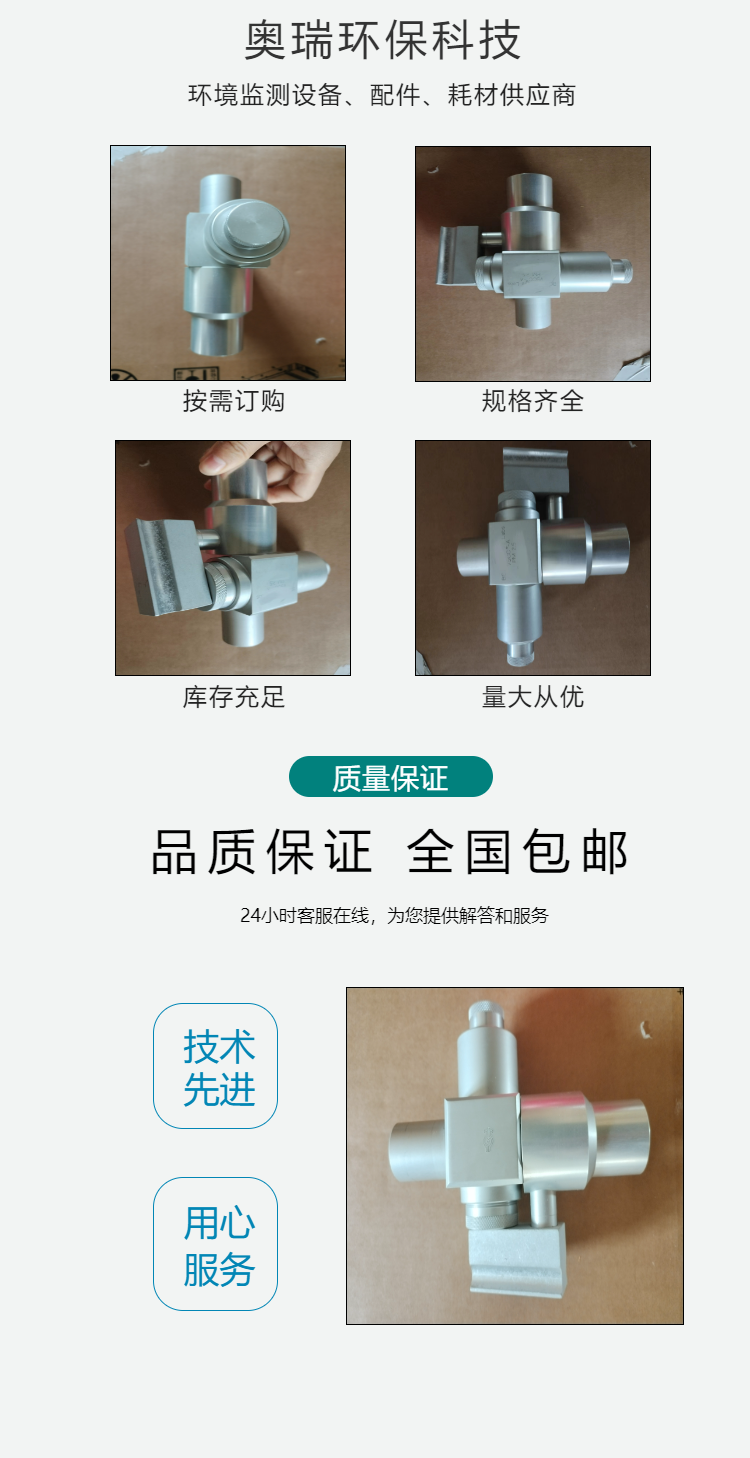 奥瑞环保科技

环境监测设备、配件、耗材供应商

按需订购

规格齐全

库存充足

量大从优

质量保证

品质保证 全国包邮

24小时客服在线，为您提供解答和服务

技术先进

用心服务