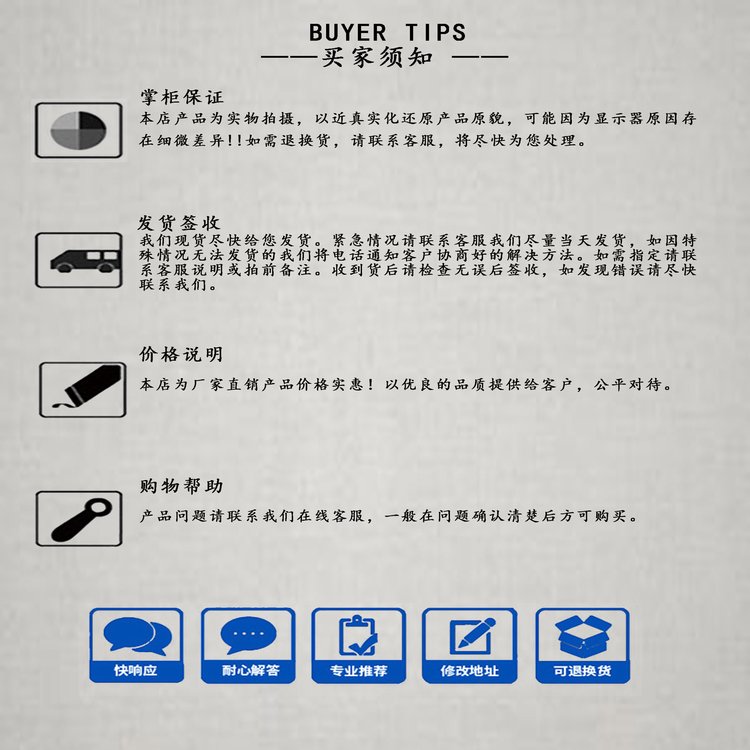 BUYER TIPS
——买家须知 ——

掌柜保证
本店产品为实物拍摄，以近真实化还原产品原貌，可能因为显示器原因存在细微差异!!如需退换货，请联系客服，将尽快为您处理。

发货签收
我们现货尽快给您发货。紧急情况请联系客服我们尽量当天发货，如因特殊情况无法发货的我们将电话通知客户协商好的解决方法。如需指定请联系客服说明或拍前备注。收到货后请检查无误后签收，如发现错误请尽快联系我们。

价格说明
本店为厂家直销产品价格实惠！以优良的品质提供给客户，公平对待。

购物帮助
产品问题请联系我们在线客服，一般在问题确认清楚后方可购买。

快响应
耐心解答
专业推荐
修改地址
可退换货