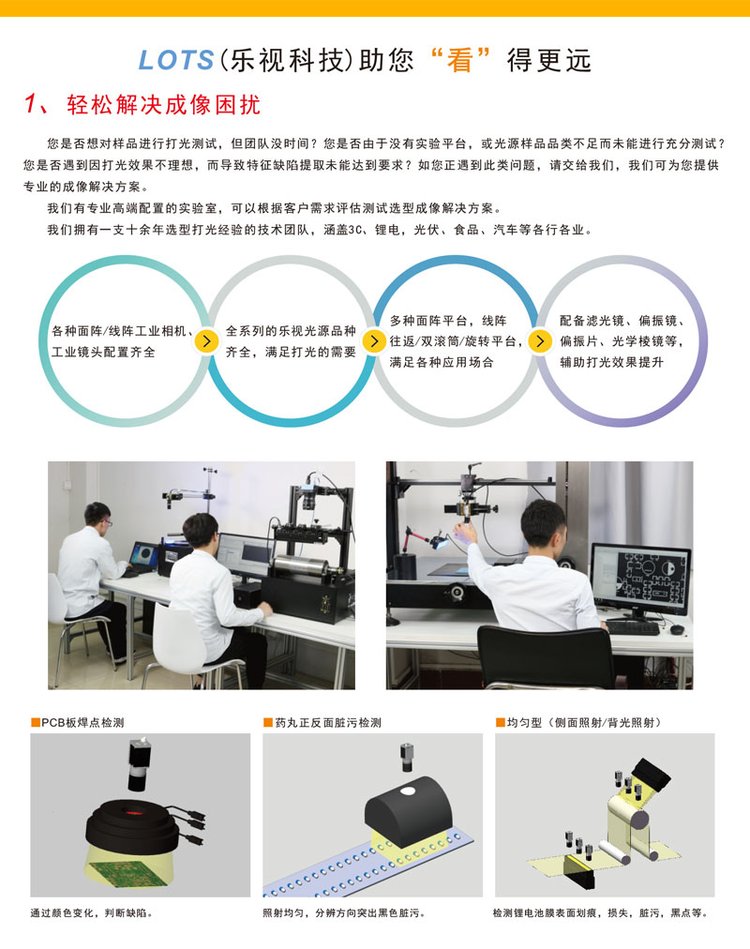 LOTS(乐视科技)助您“看”得更远

1、轻松解决成像困扰

您是否想对样品进行打光测试，但团队没时间？您是否由于没有实验平台，或光源样品品类不足而未能进行充分测试？您是否遇到因打光效果不理想，而导致特征缺陷提取未能达到要求？如您正遇到此类问题，请交给我们，我们可为您提供专业的成像解决方案。

我们有专业高端配置的实验室，可以根据客户需求评估测试选型成像解决方案。

我们拥有一支十余年选型打光经验的技术团队，涵盖3C、锂电，光伏、食品、汽车等各行各业。

各种面阵/线阵工业相机、工业镜头配置齐全

全系列的乐视光源品种齐全，满足打光的需要

多种面阵平台，线阵往返/双滚筒/旋转平台，满足各种应用场合

配备滤光镜、偏振镜、偏振片、光学棱镜等，辅助打光效果提升

PCB板焊点检测

通过颜色变化，判断缺陷。

药丸正反面脏污检测

照射均匀，分辨方向突出黑色脏污。

均匀型（侧面照射/背光照射）

检测锂电池膜表面划痕，损失，脏污，黑点等。