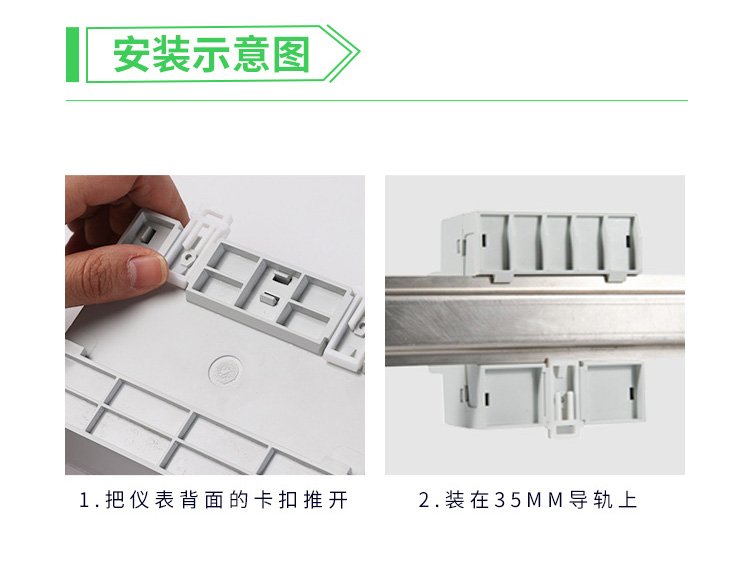 安装示意图

1.把仪表背面的卡扣推开

2.装在35MM导轨上