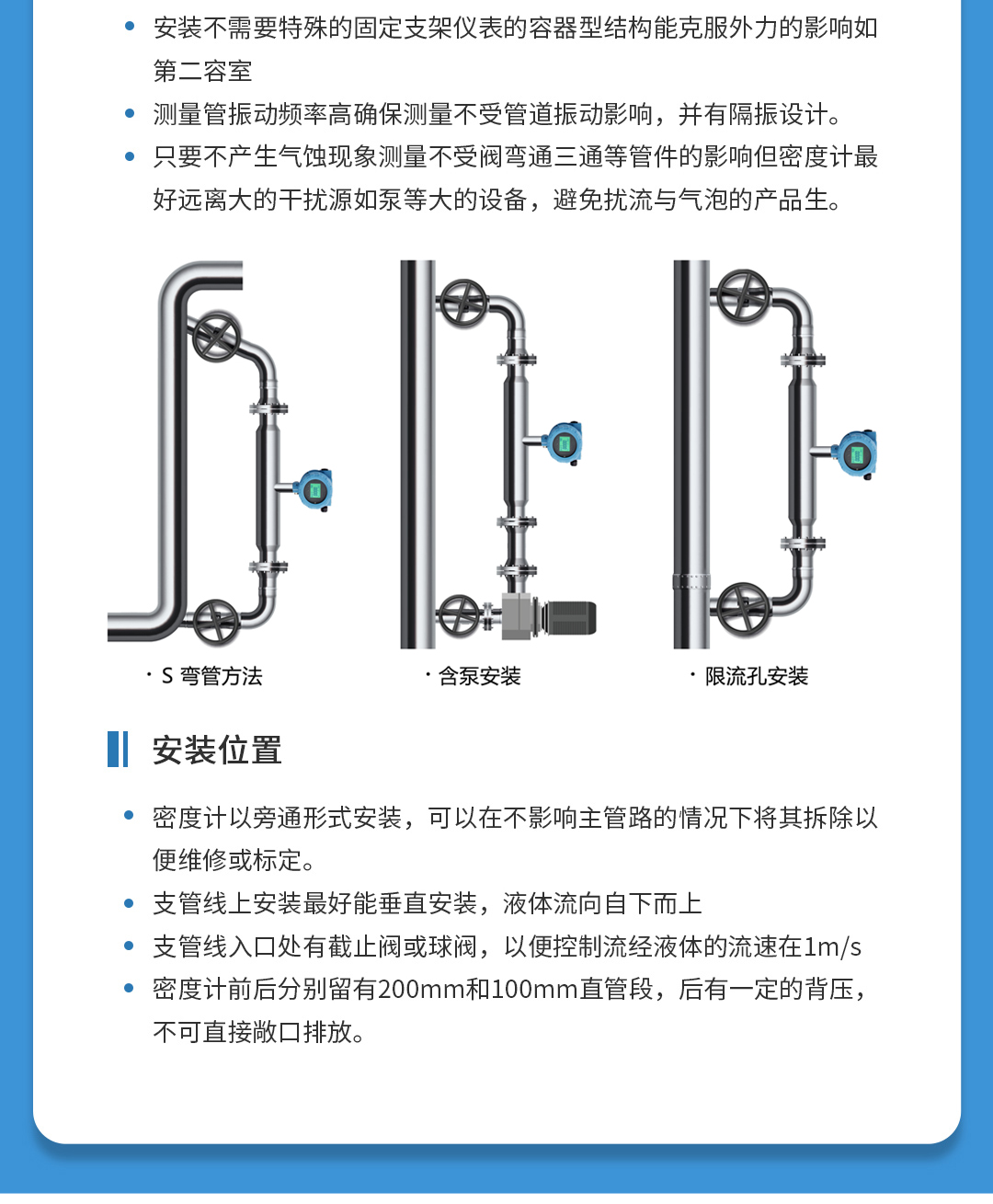 • 安装不需要特殊的固定支架仪表的容器型结构能克服外力的影响如第二容室

• 测量管振动频率高确保测量不受管道振动影响，并有隔振设计。

• 只要不产生气蚀现象测量不受阀弯通三通等管件的影响但密度计最好远离大的干扰源如泵等大的设备，避免扰流与气泡的产品生。

· S 弯管方法

· 含泵安装

· 限流孔安装

安装位置

• 密度计以旁通形式安装，可以在不影响主管路的情况下将其拆除以便维修或标定。

• 支管线上安装最好能垂直安装，液体流向自下而上

• 支管线入口处有截止阀或球阀，以便控制流经液体的流速在1m/s

• 密度计前后分别留有200mm和100mm直管段，后有一定的背压，不可直接敞口排放。