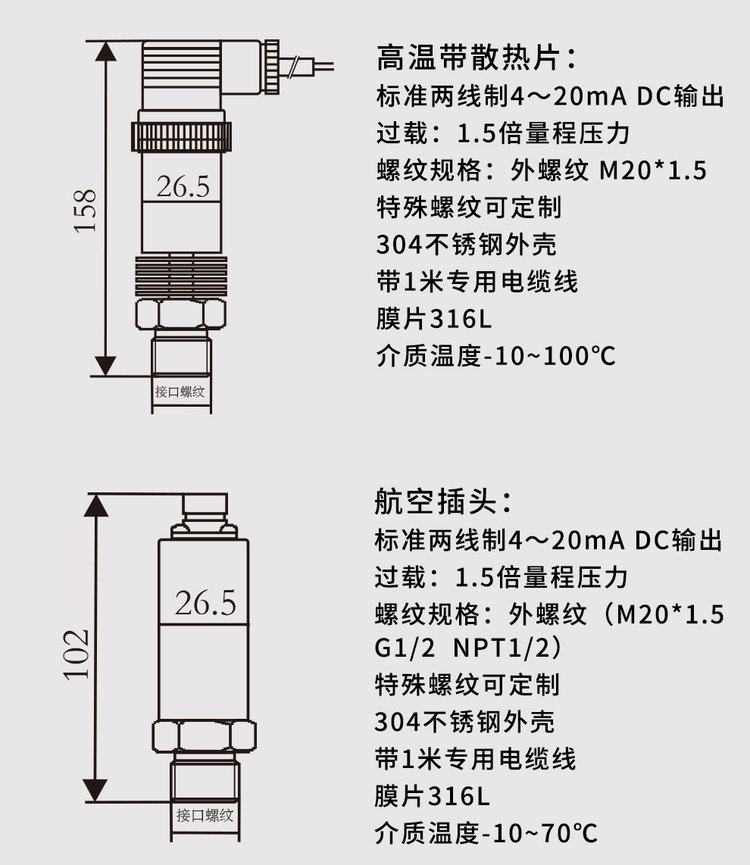 158

26.5

接口螺纹

高温带散热片：
标准两线制4～20mA DC输出
过载：1.5倍量程压力
螺纹规格：外螺纹 M20*1.5
特殊螺纹可定制
304不锈钢外壳
带1米专用电缆线
膜片316L
介质温度-10~100℃

102

26.5

接口螺纹

航空插头：
标准两线制4～20mA DC输出
过载：1.5倍量程压力
螺纹规格：外螺纹（M20*1.5 G1/2 NPT1/2）
特殊螺纹可定制
304不锈钢外壳
带1米专用电缆线
膜片316L
介质温度-10~70℃