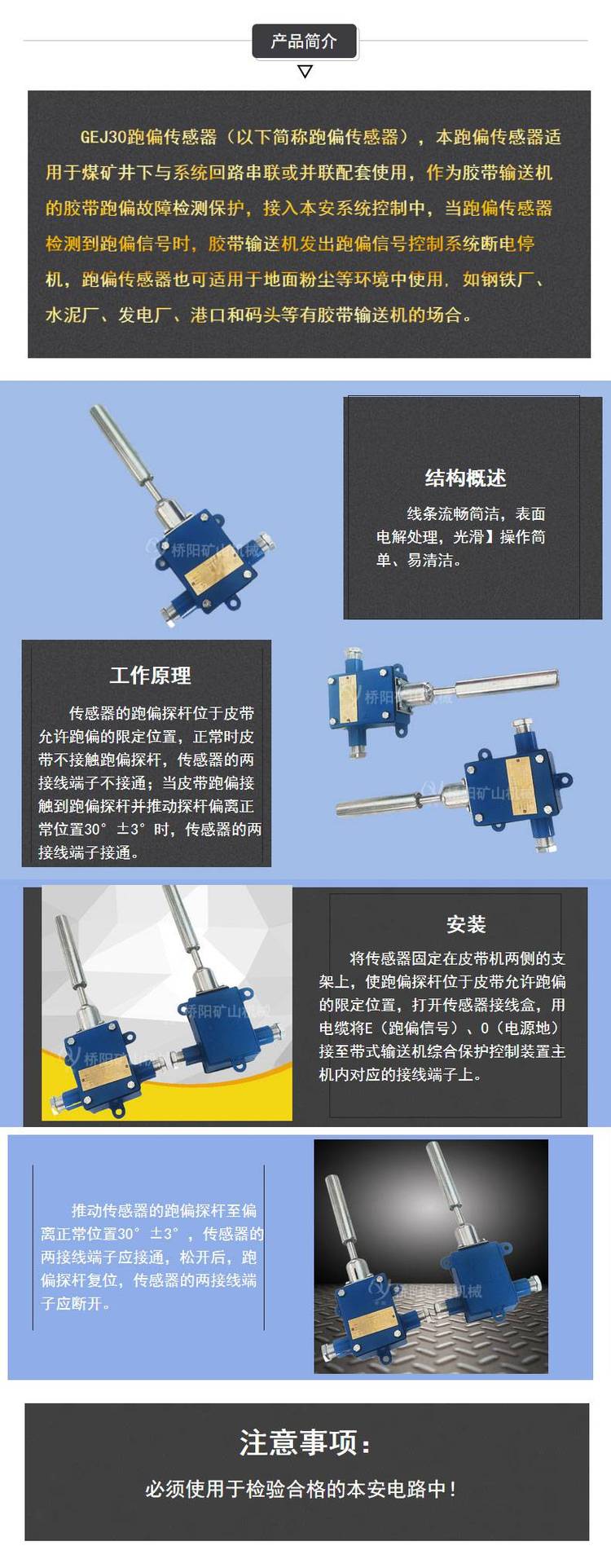 产品简介

GEJ30跑偏传感器（以下简称跑偏传感器），本跑偏传感器适用于煤矿井下与系统回路串联或并联配套使用，作为胶带输送机的胶带跑偏故障检测保护，接入本安系统控制中，当跑偏传感器检测到跑偏信号时，胶带输送机发出跑偏信号控制系统断电停机，跑偏传感器也可适用于地面粉尘等环境中使用，如钢铁厂、水泥厂、发电厂、港口和码头等有胶带输送机的场合。

桥阳矿山机械

结构概述

线条流畅简洁，表面电解处理，光滑】操作简单、易清洁。

工作原理

传感器的跑偏探杆位于皮带允许跑偏的限定位置，正常时皮带不接触跑偏探杆，传感器的两接线端子不接通；当皮带跑偏接触到跑偏探杆并推动探杆偏离正常位置30°±3°时，传感器的两接线端子接通。

桥阳矿山机械

桥阳矿山机械

桥阳矿山机械

桥阳矿山机械

安装

将传感器固定在皮带机两侧的支架上，使跑偏探杆位于皮带允许跑偏的限定位置，打开传感器接线盒，用电缆将E（跑偏信号）、0（电源地）接至带式输送机综合保护控制装置主机内对应的接线端子上。

推动传感器的跑偏探杆至偏离正常位置30°±3°，传感器的两接线端子应接通，松开后，跑偏探杆复位，传感器的两接线端子应断开。

桥阳矿山机械

注意事项：

必须使用于检验合格的本安电路中！