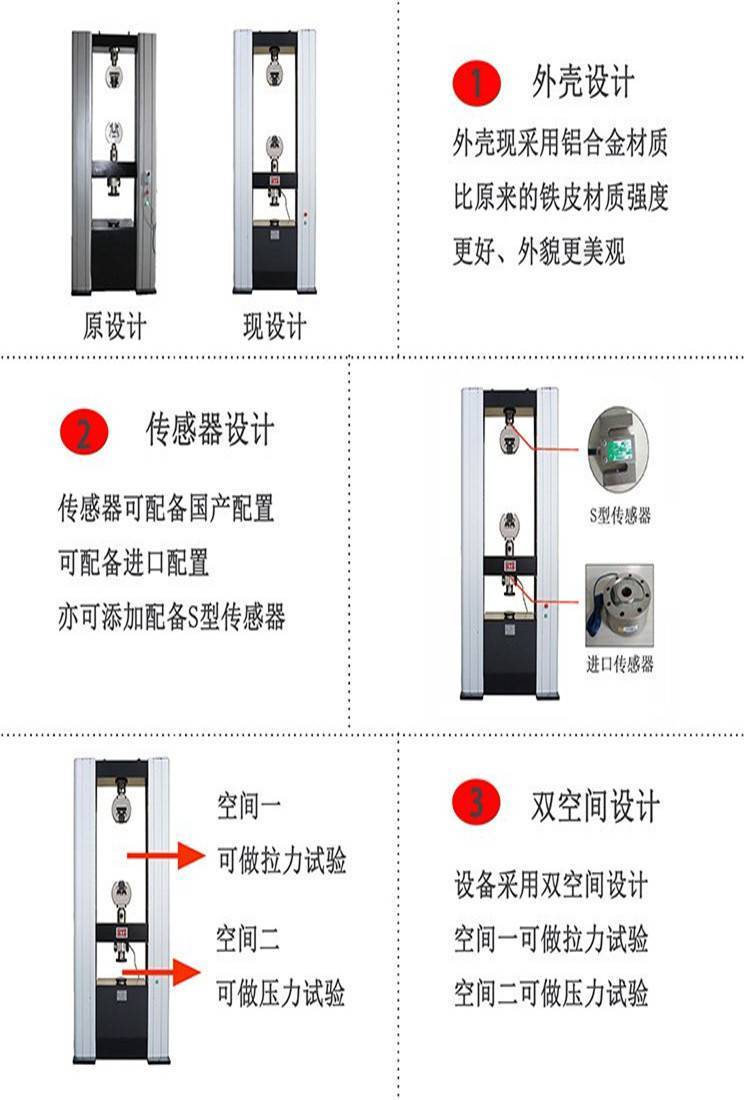 原设计

现设计

1 外壳设计

外壳现采用铝合金材质
比原来的铁皮材质强度
更好、外貌更美观

2 传感器设计

传感器可配备国产配置
可配备进口配置
亦可添加配备S型传感器

S型传感器

进口传感器

空间一
可做拉力试验

空间二
可做压力试验

3 双空间设计

设备采用双空间设计
空间一可做拉力试验
空间二可做压力试验