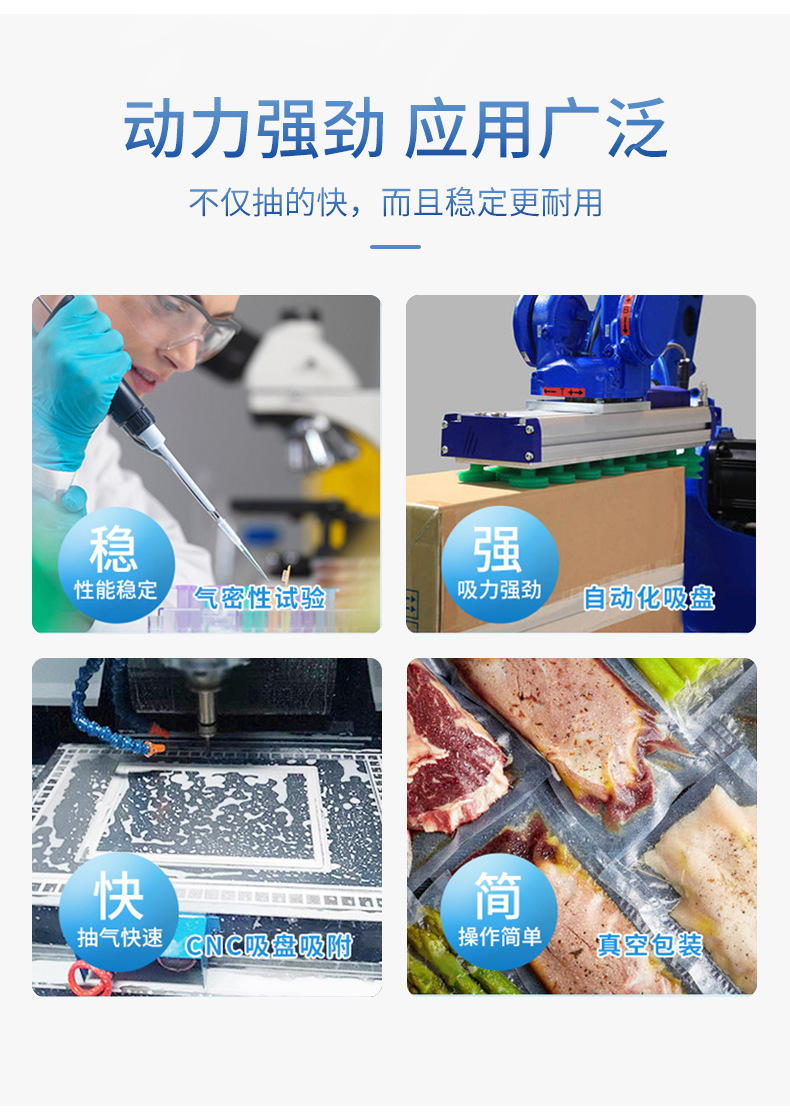 动力强劲 应用广泛

不仅抽的快，而且稳定更耐用

稳
性能稳定
气密性试验

强
吸力强劲
自动化吸盘

快
抽气快速
CNC吸盘吸附

简
操作简单
真空包装