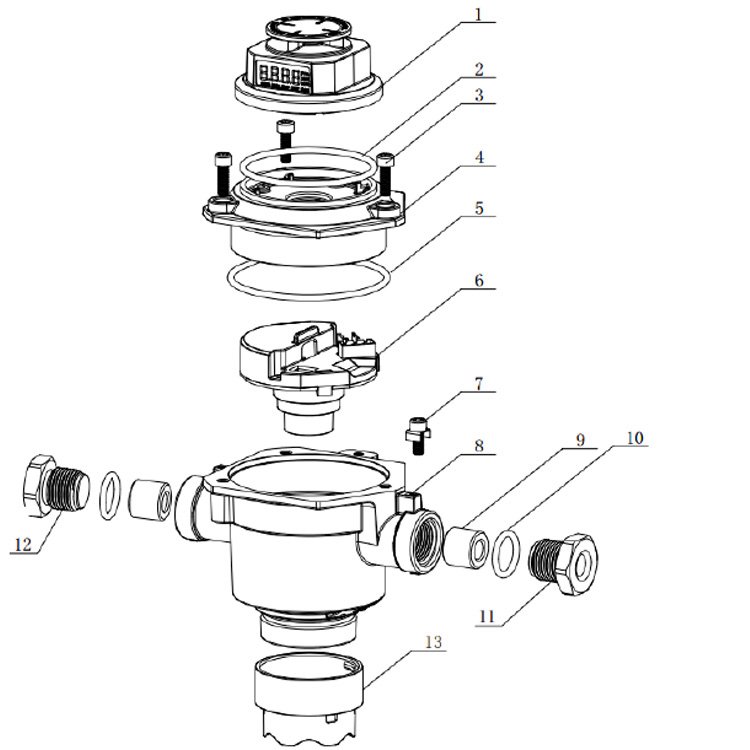 1
2
3
4
5
6
7
8
9
10
12
11
13