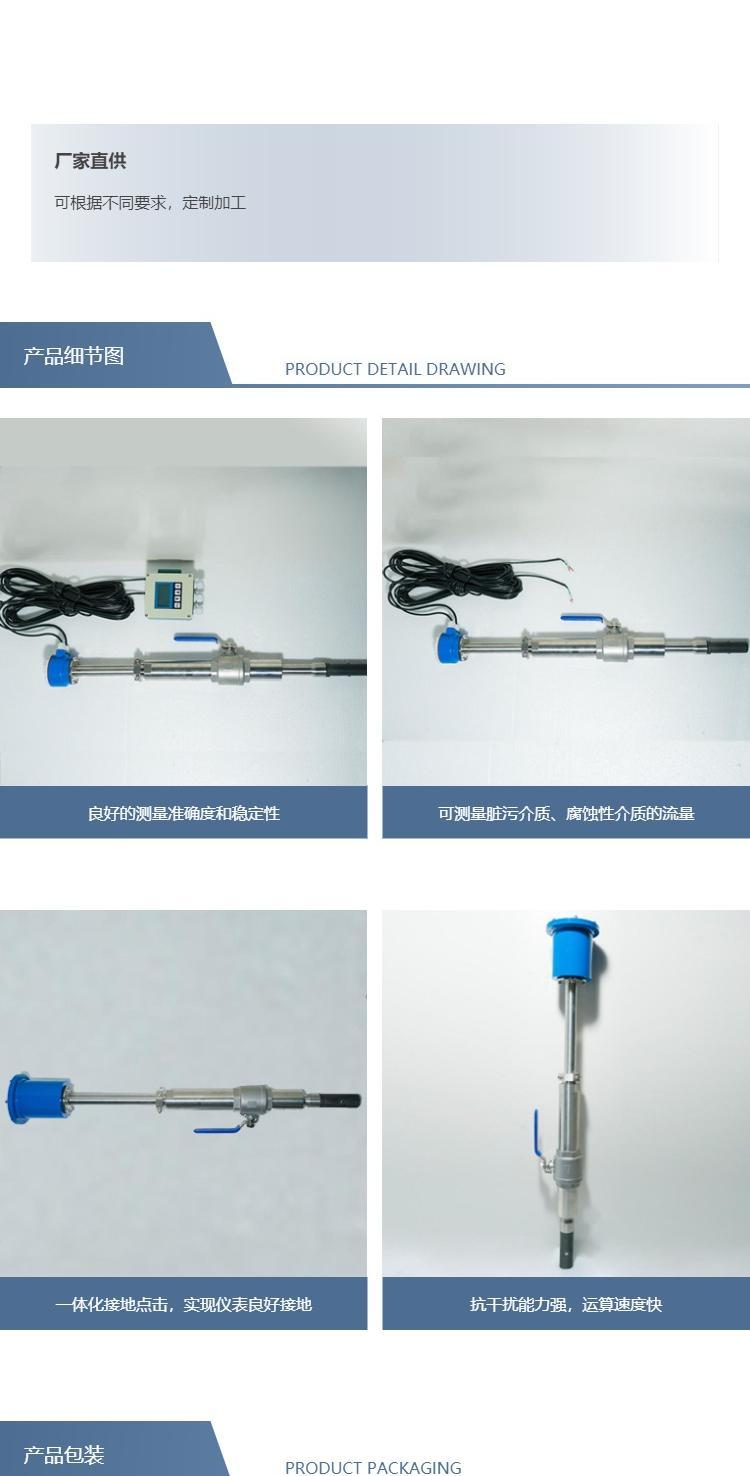 厂家直供

可根据不同要求，定制加工

产品细节图

PRODUCT DETAIL DRAWING

良好的测量准确度和稳定性

可测量脏污介质、腐蚀性介质的流量

一体化接地点击，实现仪表良好接地

抗干扰能力强，运算速度快

产品包装

PRODUCT PACKAGING