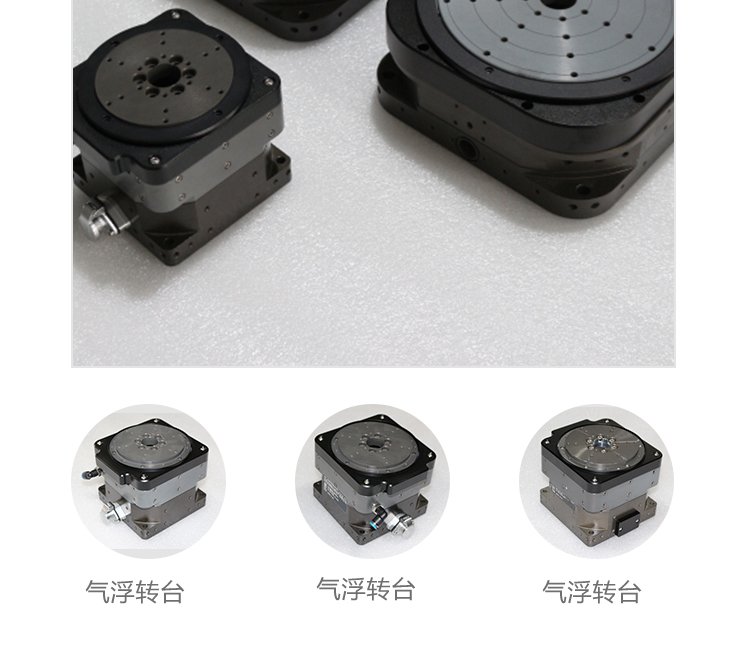 气浮转台

气浮转台

气浮转台