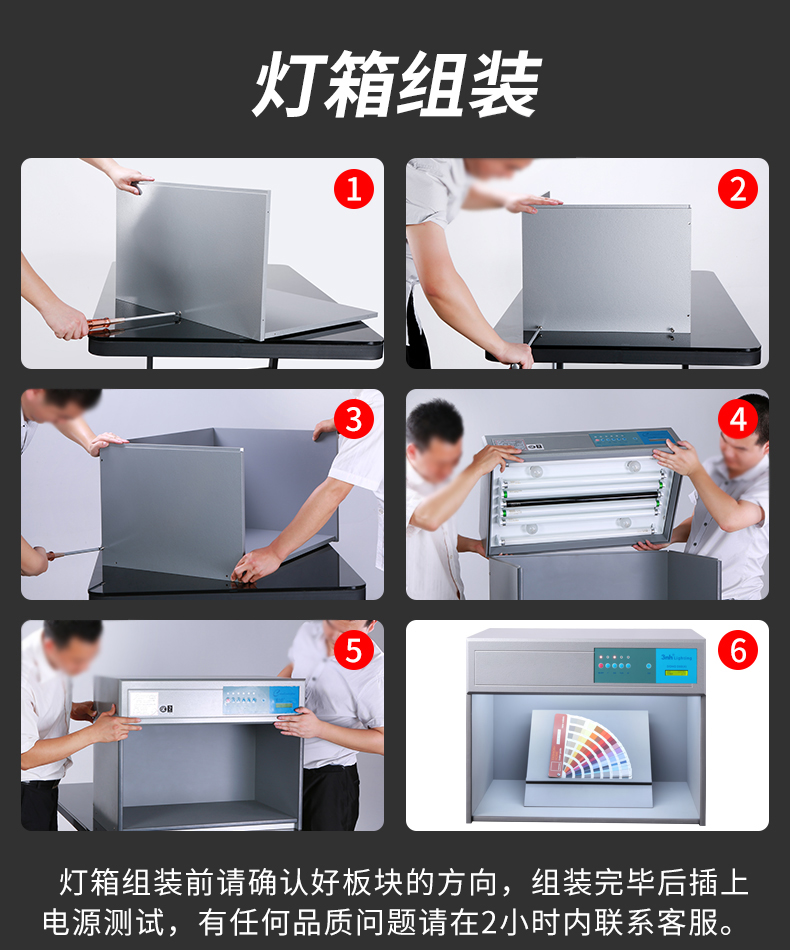 灯箱组装

1

2

3

4

5

6

灯箱组装前请确认好板块的方向，组装完毕后插上电源测试，有任何品质问题请在2小时内联系客服。