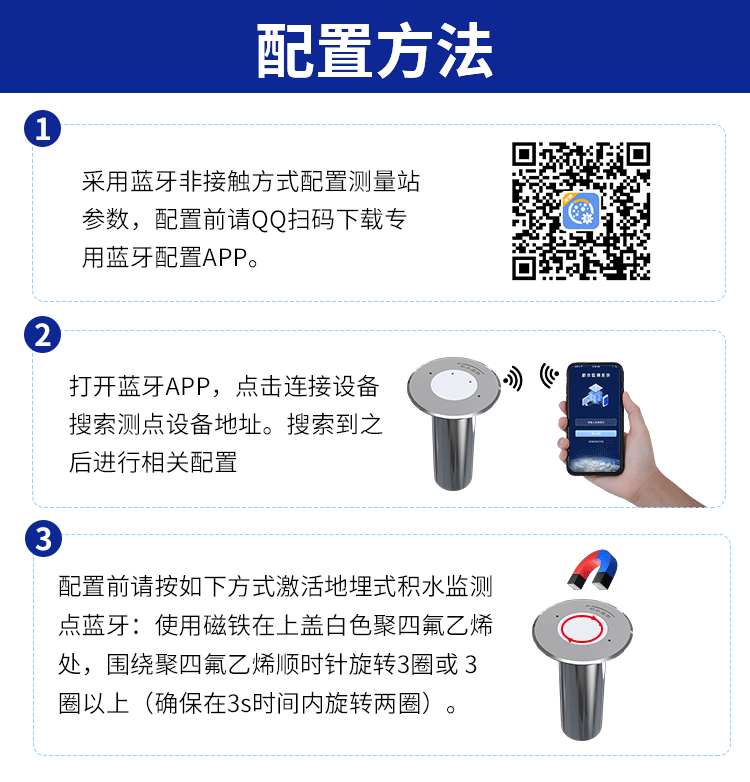 配置方法

1

采用蓝牙非接触方式配置测量站参数，配置前请QQ扫码下载专用蓝牙配置APP。

2

打开蓝牙APP，点击连接设备搜索测点设备地址。搜索到之后进行相关配置

3

配置前请按如下方式激活地埋式积水监测点蓝牙：使用磁铁在上盖白色聚四氟乙烯处，围绕聚四氟乙烯顺时针旋转3圈或 3圈以上（确保在3s时间内旋转两圈）。