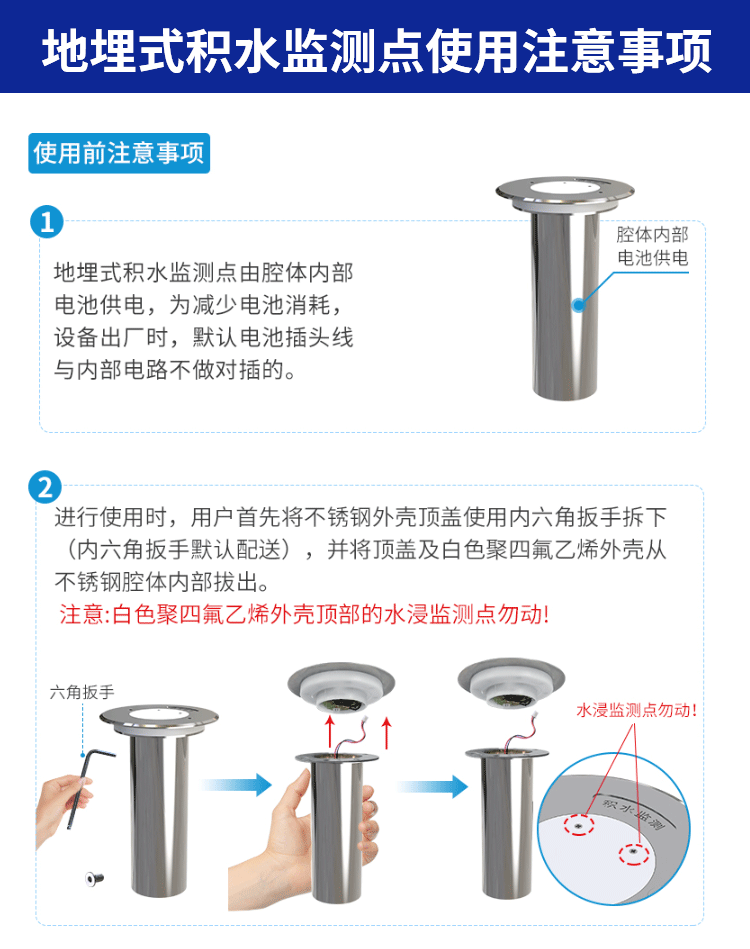 地埋式积水监测点使用注意事项

使用前注意事项

1

地埋式积水监测点由腔体内部电池供电，为减少电池消耗，设备出厂时，默认电池插头线与内部电路不做对插的。

腔体内部电池供电

2

进行使用时，用户首先将不锈钢外壳顶盖使用内六角扳手拆下（内六角扳手默认配送），并将顶盖及白色聚四氟乙烯外壳从不锈钢腔体内部拔出。

注意:白色聚四氟乙烯外壳顶部的水浸监测点勿动!

六角扳手

水浸监测点勿动!

积水监测