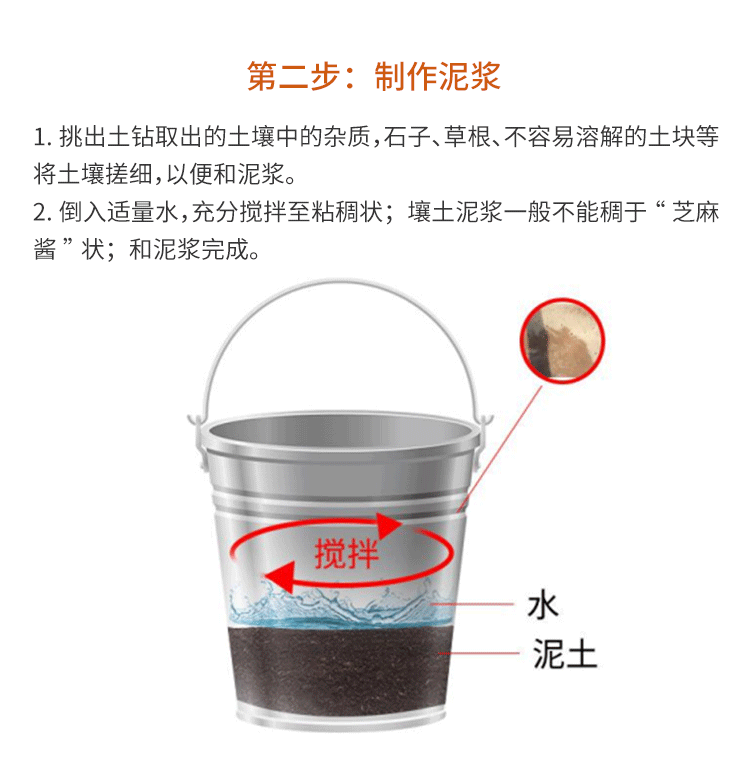 第二步：制作泥浆

1. 挑出土钻取出的土壤中的杂质，石子、草根、不容易溶解的土块等将土壤搓细，以便和泥浆。
2. 倒入适量水，充分搅拌至粘稠状；壤土泥浆一般不能稠于“芝麻酱”状；和泥浆完成。

搅拌
水
泥土