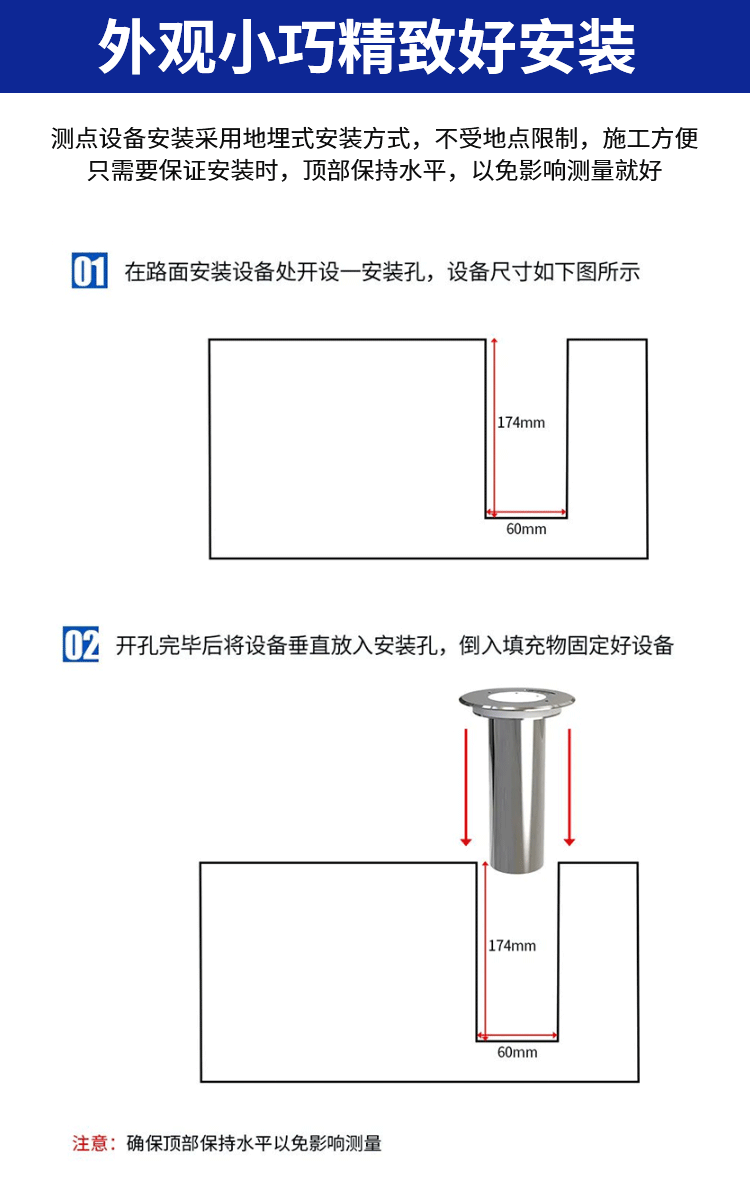 外观小巧精致好安装

测点设备安装采用地埋式安装方式，不受地点限制，施工方便
只需要保证安装时，顶部保持水平，以免影响测量就好

01 在路面安装设备处开设一安装孔，设备尺寸如下图所示

174mm

60mm

02 开孔完毕后将设备垂直放入安装孔，倒入填充物固定好设备

174mm

60mm

注意：确保顶部保持水平以免影响测量