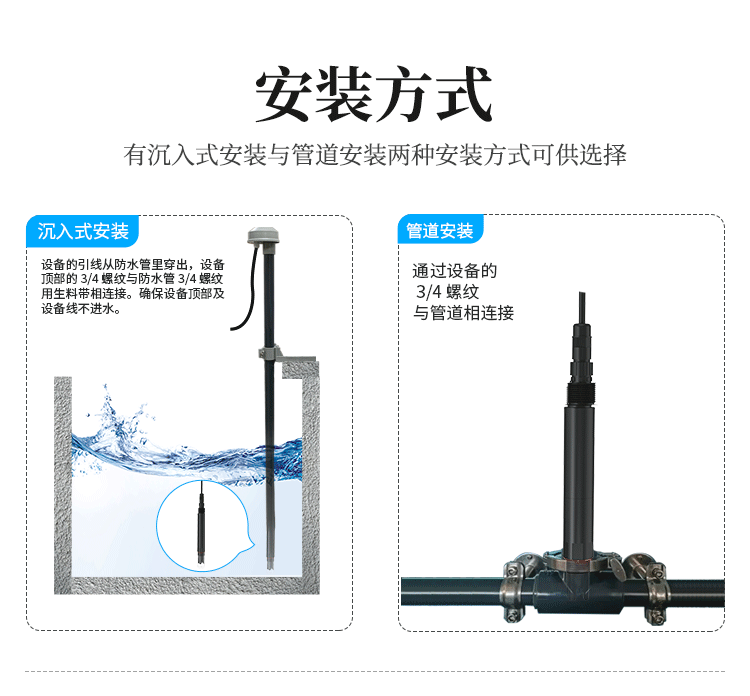 安装方式

有沉入式安装与管道安装两种安装方式可供选择

沉入式安装

设备的引线从防水管里穿出，设备顶部的 3/4 螺纹与防水管 3/4 螺纹用生料带相连接。确保设备顶部及设备线不进水。

管道安装

通过设备的
3/4 螺纹
与管道相连接