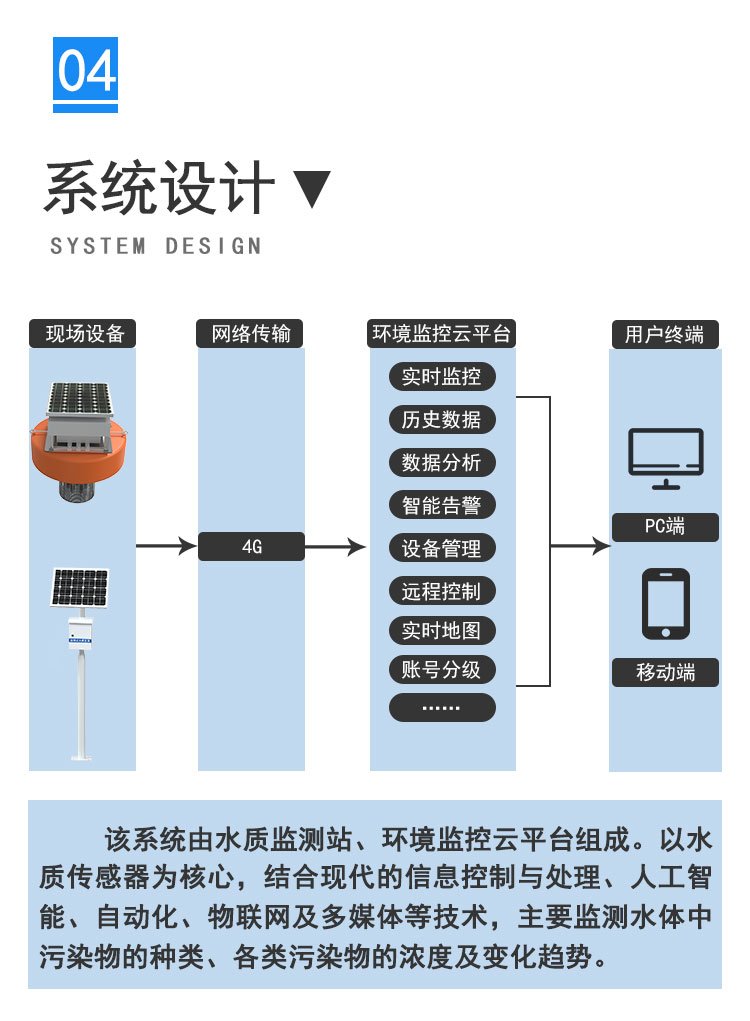 04

系统设计 ▼

SYSTEM DESIGN

现场设备

网络传输

4G

环境监控云平台

实时监控

历史数据

数据分析

智能告警

设备管理

远程控制

实时地图

账号分级

……

用户终端

PC端

移动端

该系统由水质监测站、环境监控云平台组成。以水质传感器为核心，结合现代的信息控制与处理、人工智能、自动化、物联网及多媒体等技术，主要监测水体中污染物的种类、各类污染物的浓度及变化趋势。