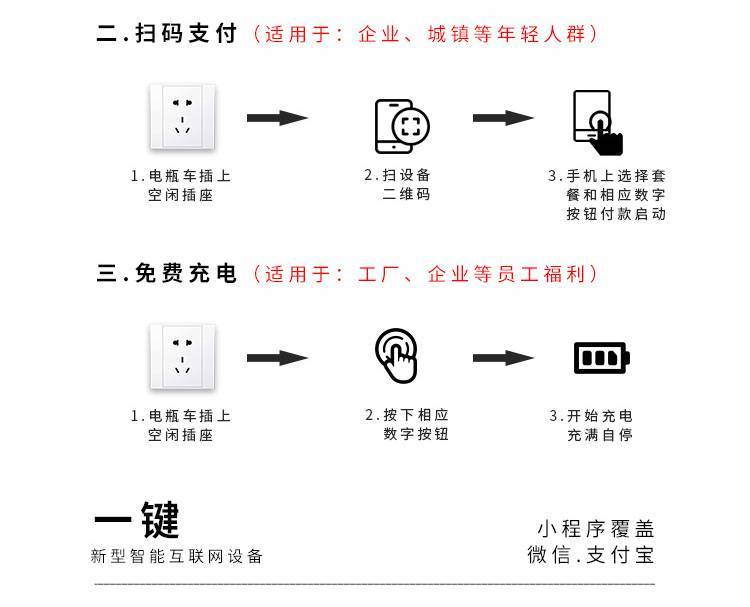 二.扫码支付（适用于：企业、城镇等年轻人群）

1.电瓶车插上空闲插座

2.扫设备二维码

3.手机上选择套餐和相应数字按钮付款启动

三.免费充电（适用于：工厂、企业等员工福利）

1.电瓶车插上空闲插座

2.按下相应数字按钮

3.开始充电充满自停

一键
新型智能互联网设备

小程序覆盖
微信.支付宝