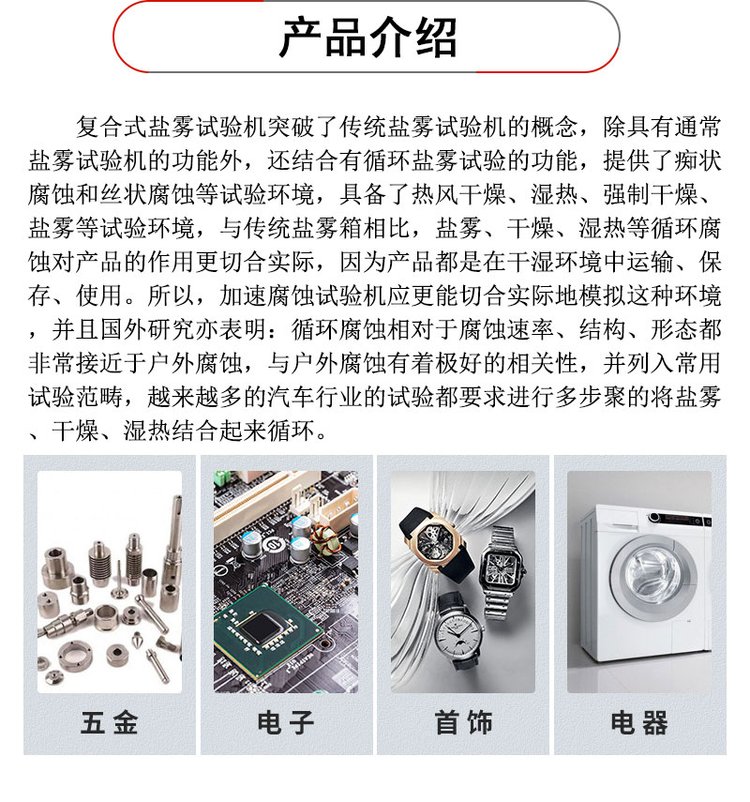 产品介绍

复合式盐雾试验机突破了传统盐雾试验机的概念，除具有通常盐雾试验机的功能外，还结合有循环盐雾试验的功能，提供了痂状腐蚀和丝状腐蚀等试验环境，具备了热风干燥、湿热、强制干燥、盐雾等试验环境，与传统盐雾箱相比，盐雾、干燥、湿热等循环腐蚀对产品的作用更切合实际，因为产品都是在干湿环境中运输、保存、使用。所以，加速腐蚀试验机应更能切合实际地模拟这种环境，并且国外研究亦表明：循环腐蚀相对于腐蚀速率、结构、形态都非常接近于户外腐蚀，与户外腐蚀有着极好的相关性，并列入常用试验范畴，越来越多的汽车行业的试验都要求进行多步聚的将盐雾、干燥、湿热结合起来循环。

五金

电子

首饰

电器