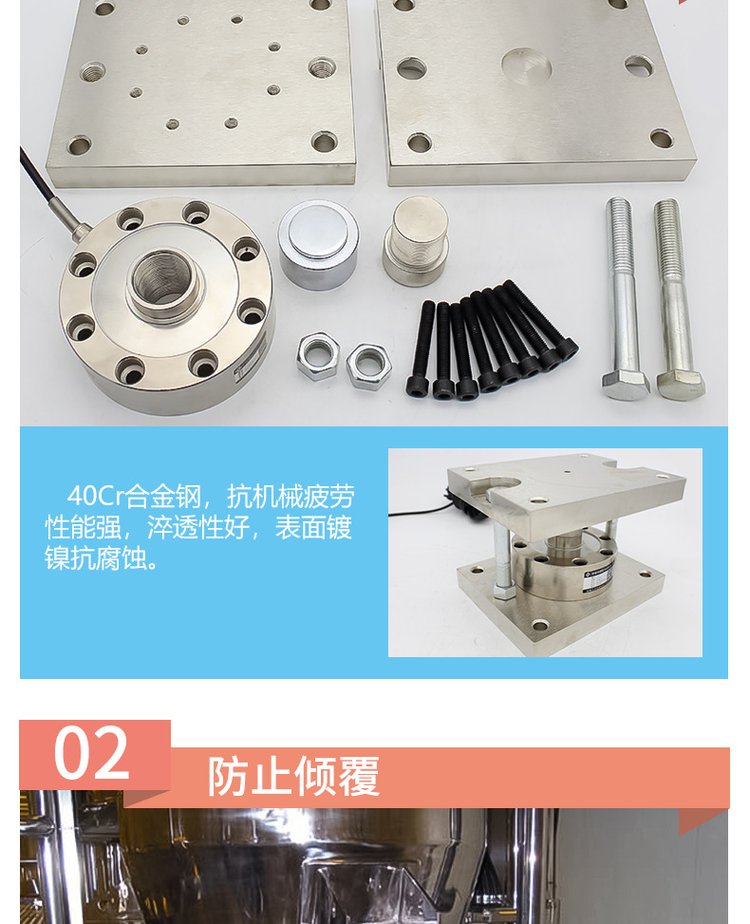 40Cr合金钢，抗机械疲劳性能强，淬透性好，表面镀镍抗腐蚀。

02

防止倾覆