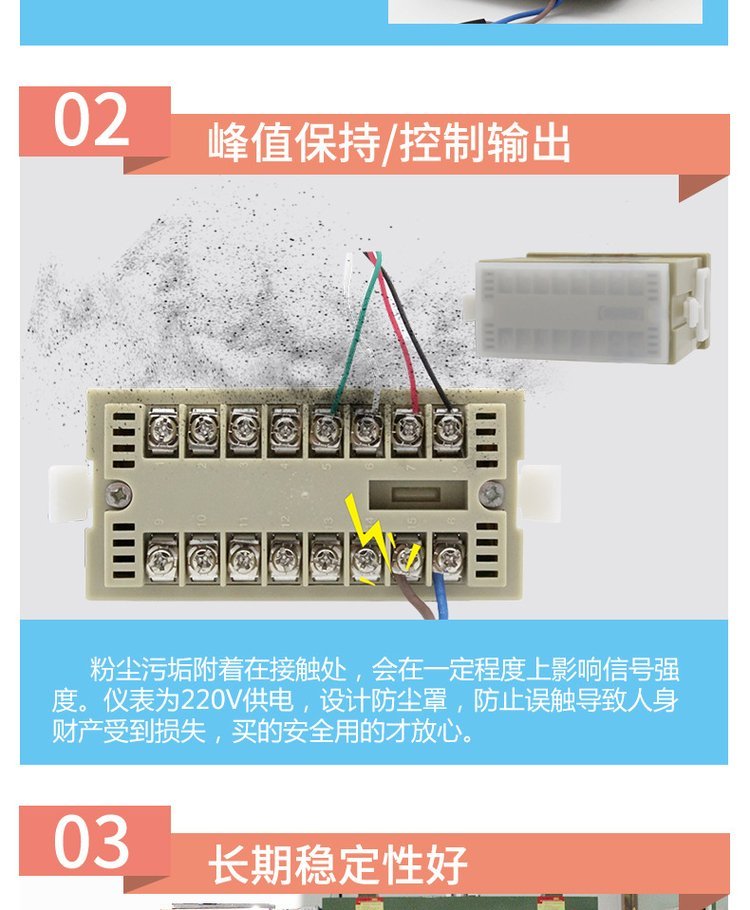 02

峰值保持/控制输出

粉尘污垢附着在接触处，会在一定程度上影响信号强度。仪表为220V供电，设计防尘罩，防止误触导致人身财产受到损失，买的安全用的才放心。

03

长期稳定性好