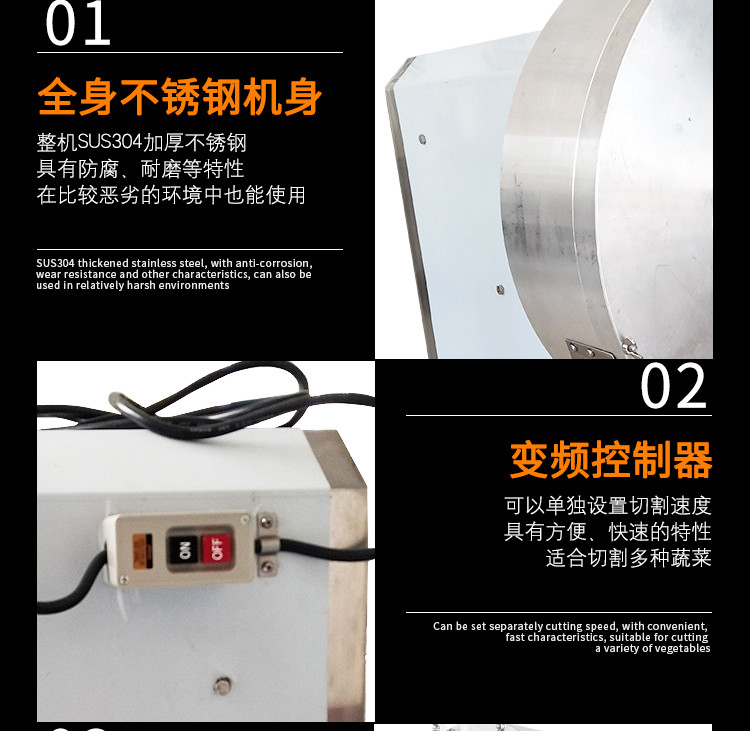 01

全身不锈钢机身

整机SUS304加厚不锈钢
具有防腐、耐磨等特性
在比较恶劣的环境中也能使用

SUS304 thickened stainless steel, with anti-corrosion, wear resistance and other characteristics, can also be used in relatively harsh environments

ON OFF

02

变频控制器

可以单独设置切割速度
具有方便、快速的特性
适合切割多种蔬菜

Can be set separately cutting speed, with convenient, fast characteristics, suitable for cutting a variety of vegetables