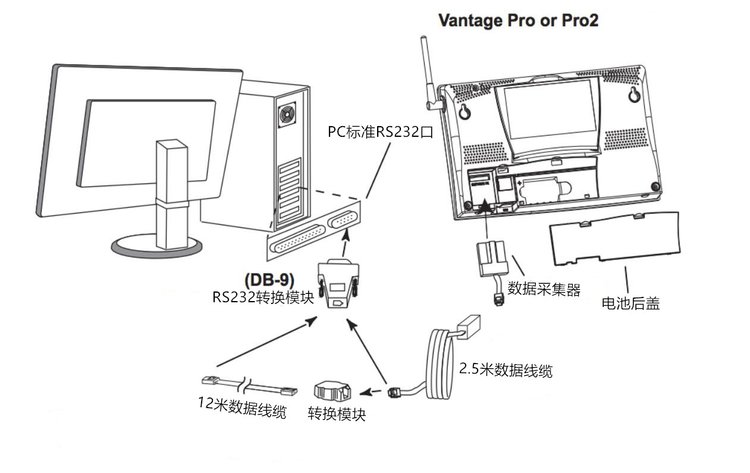 Vantage Pro or Pro2

PC标准RS232口

(DB-9)
RS232转换模块

数据采集器

电池后盖

2.5米数据线缆

12米数据线缆

转换模块