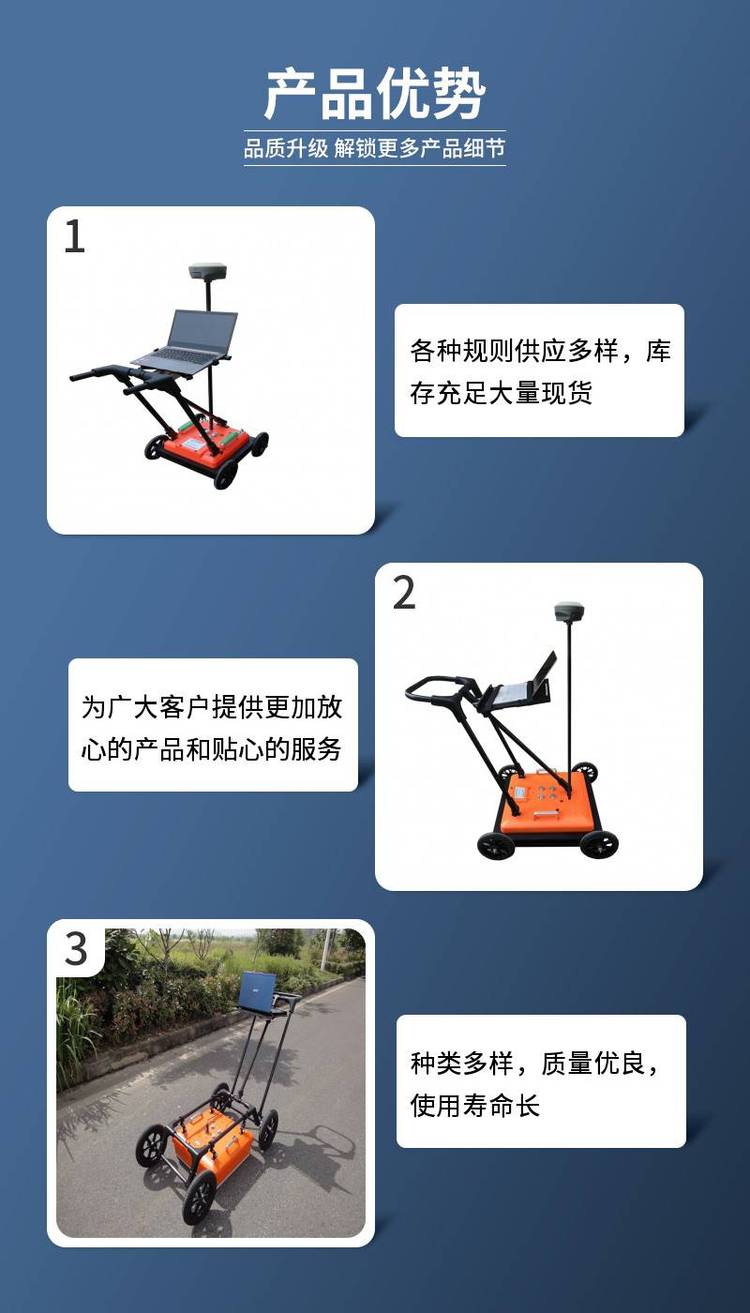 产品优势

品质升级 解锁更多产品细节

1

各种规则供应多样，库存充足大量现货

2

为广大客户提供更加放心的产品和贴心的服务

3

种类多样，质量优良，使用寿命长