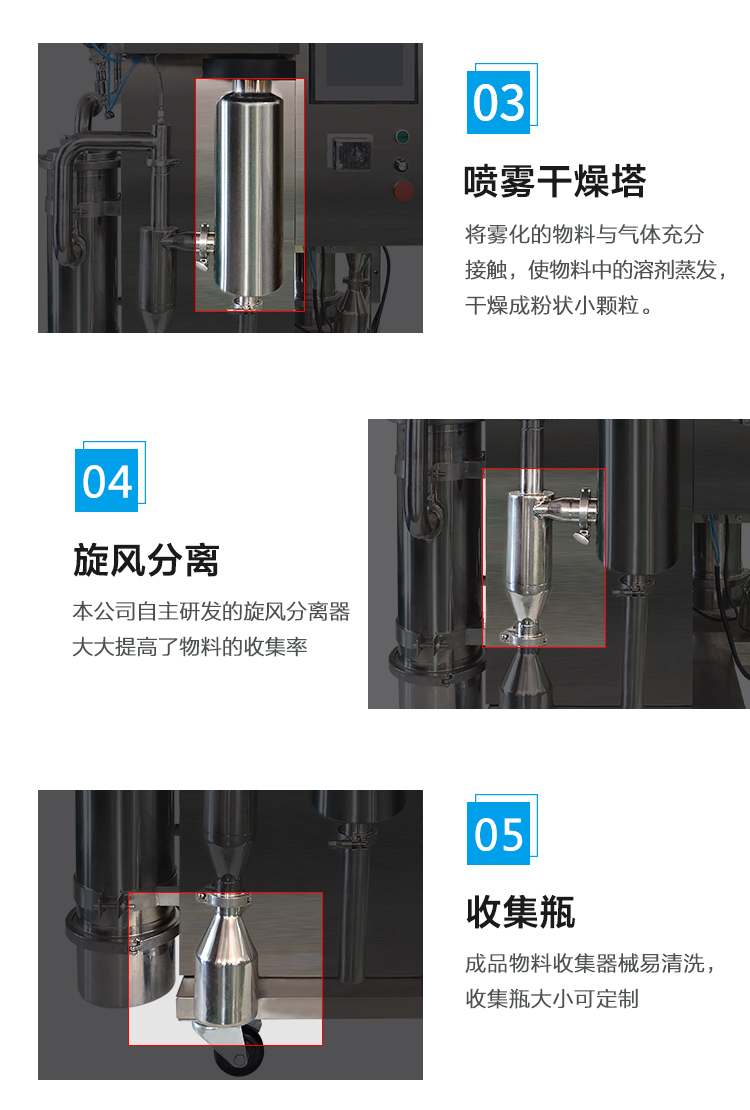 03

喷雾干燥塔

将雾化的物料与气体充分接触，使物料中的溶剂蒸发，干燥成粉状小颗粒。

04

旋风分离

本公司自主研发的旋风分离器大大提高了物料的收集率

05

收集瓶

成品物料收集器械易清洗，收集瓶大小可定制