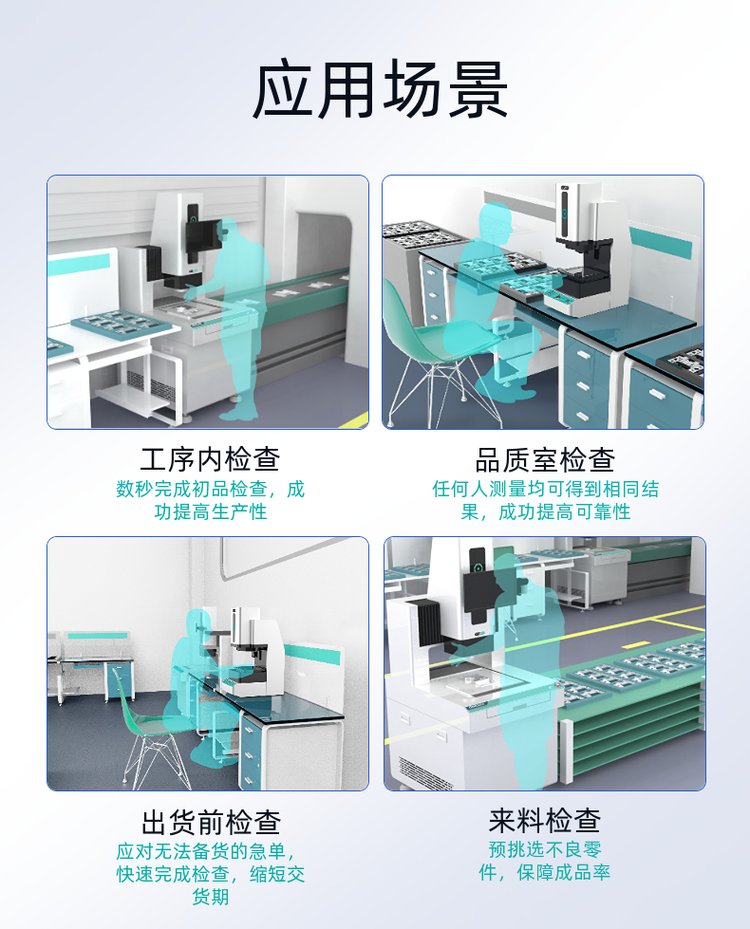 应用场景

工序内检查

数秒完成初品检查，成功提高生产性

品质室检查

任何人测量均可得到相同结果，成功提高可靠性

出货前检查

应对无法备货的急单，快速完成检查，缩短交货期

来料检查

预挑选不良零件，保障成品率