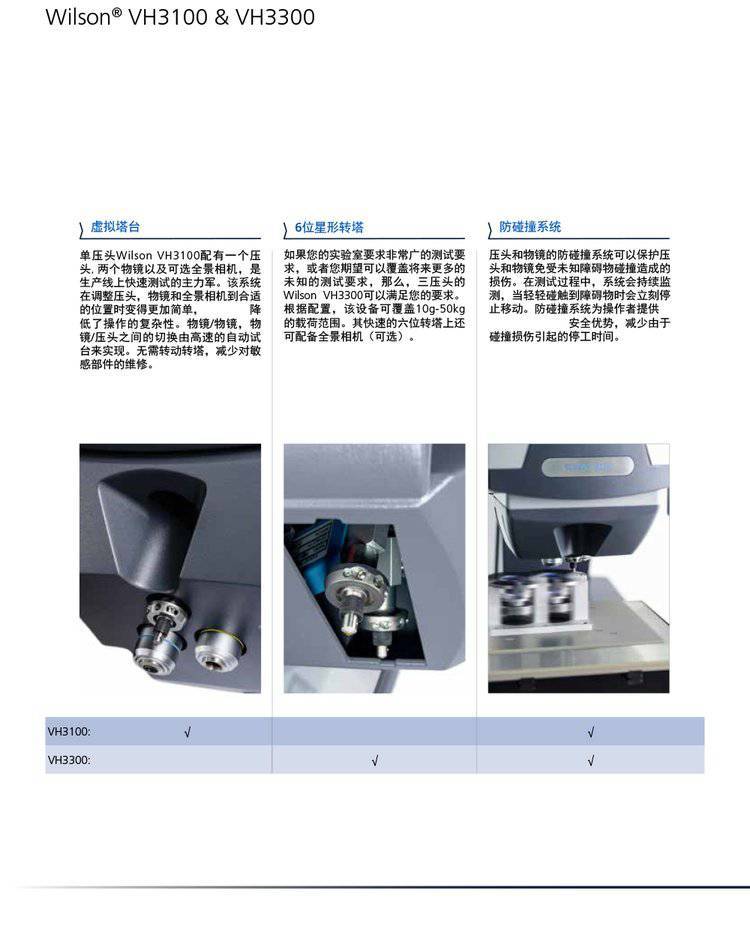 Wilson® VH3100 & VH3300

虚拟塔台

单压头Wilson VH3100配有一个压头, 两个物镜以及可选全景相机，是生产线上快速测试的主力军。该系统在调整压头，物镜和全景相机到合适的位置时变得更加简单， 降低了操作的复杂性。物镜/物镜，物镜/压头之间的切换由高速的自动试台来实现。无需转动转塔，减少对敏感部件的维修。

6位星形转塔

如果您的实验室要求非常广的测试要求，或者您期望可以覆盖将来更多的未知的测试要求，那么，三压头的Wilson VH3300可以满足您的要求。根据配置，该设备可覆盖10g-50kg的载荷范围。其快速的六位转塔上还可配备全景相机（可选）。

防碰撞系统

压头和物镜的防碰撞系统可以保护压头和物镜免受未知障碍物碰撞造成的损伤。在测试过程中，系统会持续监测，当轻轻碰触到障碍物时会立刻停止移动。防碰撞系统为操作者提供 安全优势，减少由于碰撞损伤引起的停工时间。

| VH3100: | √ | | √ |
|---|---|---|---|
| VH3300: | | √ | √ |