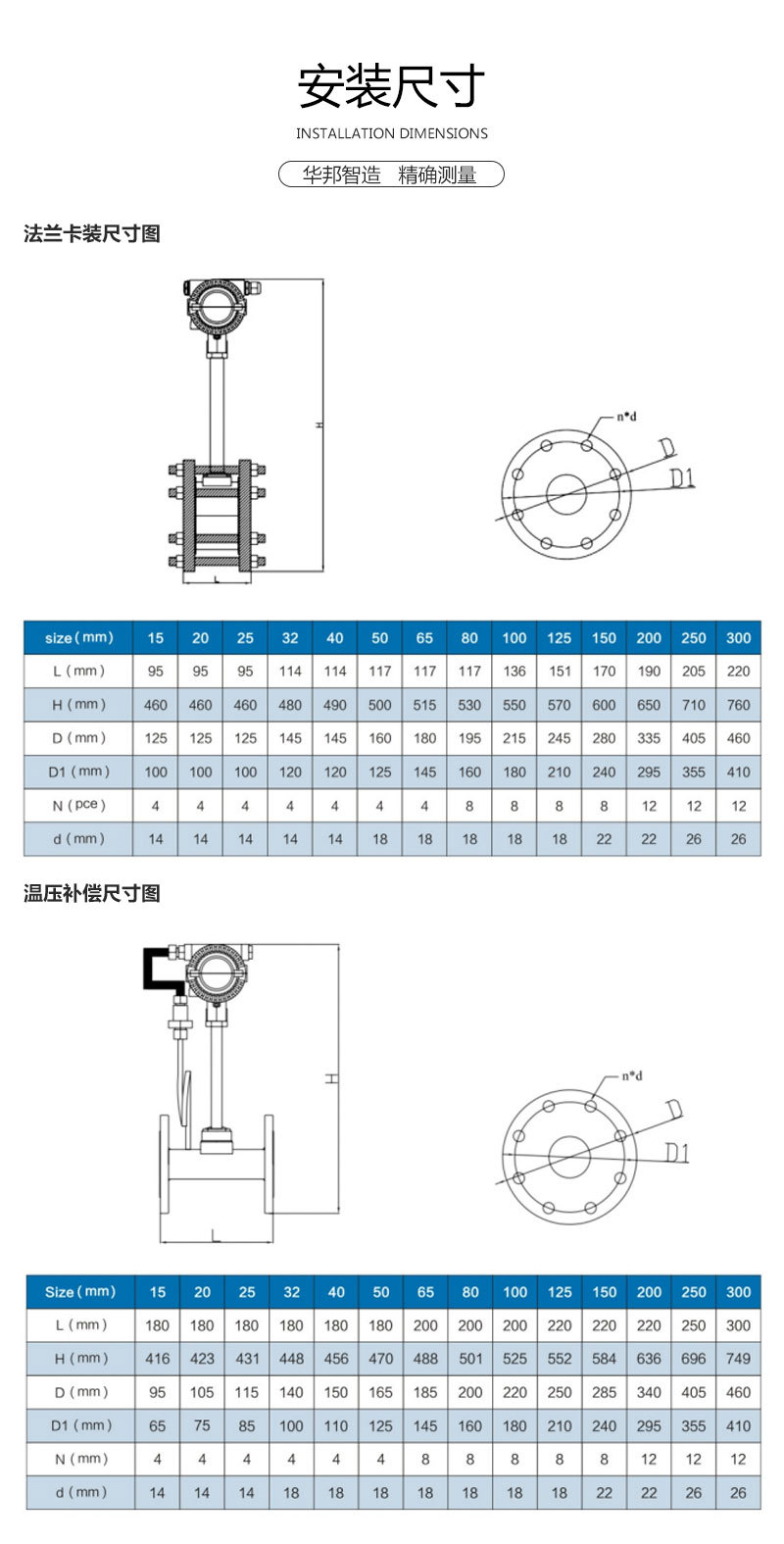 安装尺寸

INSTALLATION DIMENSIONS

华邦智造 精确测量

法兰卡装尺寸图

H

L

n*d

D

D1

| size（mm） | 15 | 20 | 25 | 32 | 40 | 50 | 65 | 80 | 100 | 125 | 150 | 200 | 250 | 300 |
|---|---|---|---|---|---|---|---|---|---|---|---|---|---|---|
| L（mm） | 95 | 95 | 95 | 114 | 114 | 117 | 117 | 117 | 136 | 151 | 170 | 190 | 205 | 220 |
| H（mm） | 460 | 460 | 460 | 480 | 490 | 500 | 515 | 530 | 550 | 570 | 600 | 650 | 710 | 760 |
| D（mm） | 125 | 125 | 125 | 145 | 145 | 160 | 180 | 195 | 215 | 245 | 280 | 335 | 405 | 460 |
| D1（mm） | 100 | 100 | 100 | 120 | 120 | 125 | 145 | 160 | 180 | 210 | 240 | 295 | 355 | 410 |
| N（pce） | 4 | 4 | 4 | 4 | 4 | 4 | 4 | 8 | 8 | 8 | 8 | 12 | 12 | 12 |
| d（mm） | 14 | 14 | 14 | 14 | 14 | 18 | 18 | 18 | 18 | 18 | 22 | 22 | 26 | 26 |

温压补偿尺寸图

H

L

n*d

D

D1

| Size（mm） | 15 | 20 | 25 | 32 | 40 | 50 | 65 | 80 | 100 | 125 | 150 | 200 | 250 | 300 |
|---|---|---|---|---|---|---|---|---|---|---|---|---|---|---|
| L（mm） | 180 | 180 | 180 | 180 | 180 | 180 | 200 | 200 | 200 | 220 | 220 | 220 | 250 | 300 |
| H（mm） | 416 | 423 | 431 | 448 | 456 | 470 | 488 | 501 | 525 | 552 | 584 | 636 | 696 | 749 |
| D（mm） | 95 | 105 | 115 | 140 | 150 | 165 | 185 | 200 | 220 | 250 | 285 | 340 | 405 | 460 |
| D1（mm） | 65 | 75 | 85 | 100 | 110 | 125 | 145 | 160 | 180 | 210 | 240 | 295 | 355 | 410 |
| N（mm） | 4 | 4 | 4 | 4 | 4 | 4 | 8 | 8 | 8 | 8 | 8 | 12 | 12 | 12 |
| d（mm） | 14 | 14 | 14 | 18 | 18 | 18 | 18 | 18 | 18 | 18 | 22 | 22 | 26 | 26 |