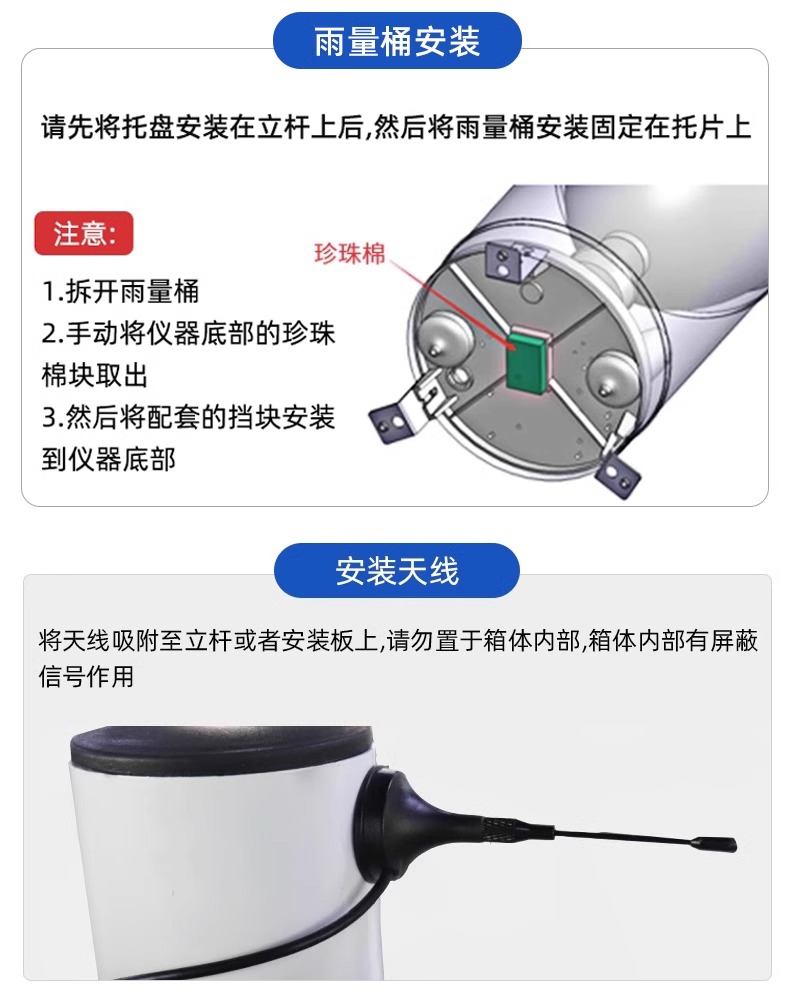 雨量桶安装

请先将托盘安装在立杆上后,然后将雨量桶安装固定在托片上

注意:

1.拆开雨量桶
2.手动将仪器底部的珍珠棉块取出
3.然后将配套的挡块安装到仪器底部

珍珠棉

安装天线

将天线吸附至立杆或者安装板上,请勿置于箱体内部,箱体内部有屏蔽信号作用